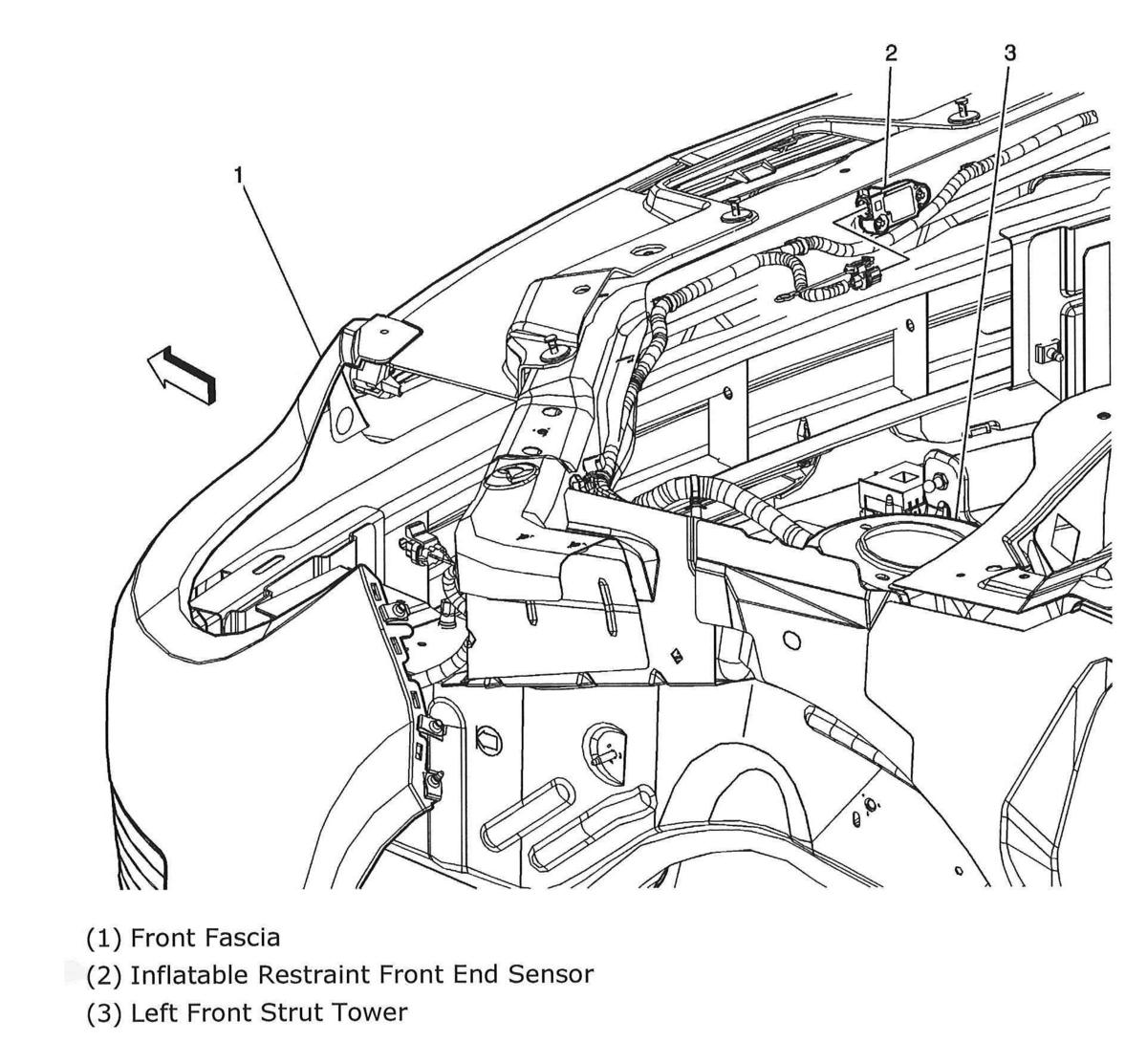 2
3
1

(1) Front Fascia
(2) Inflatable Restraint Front End Sensor
(3) Left Front Strut Tower