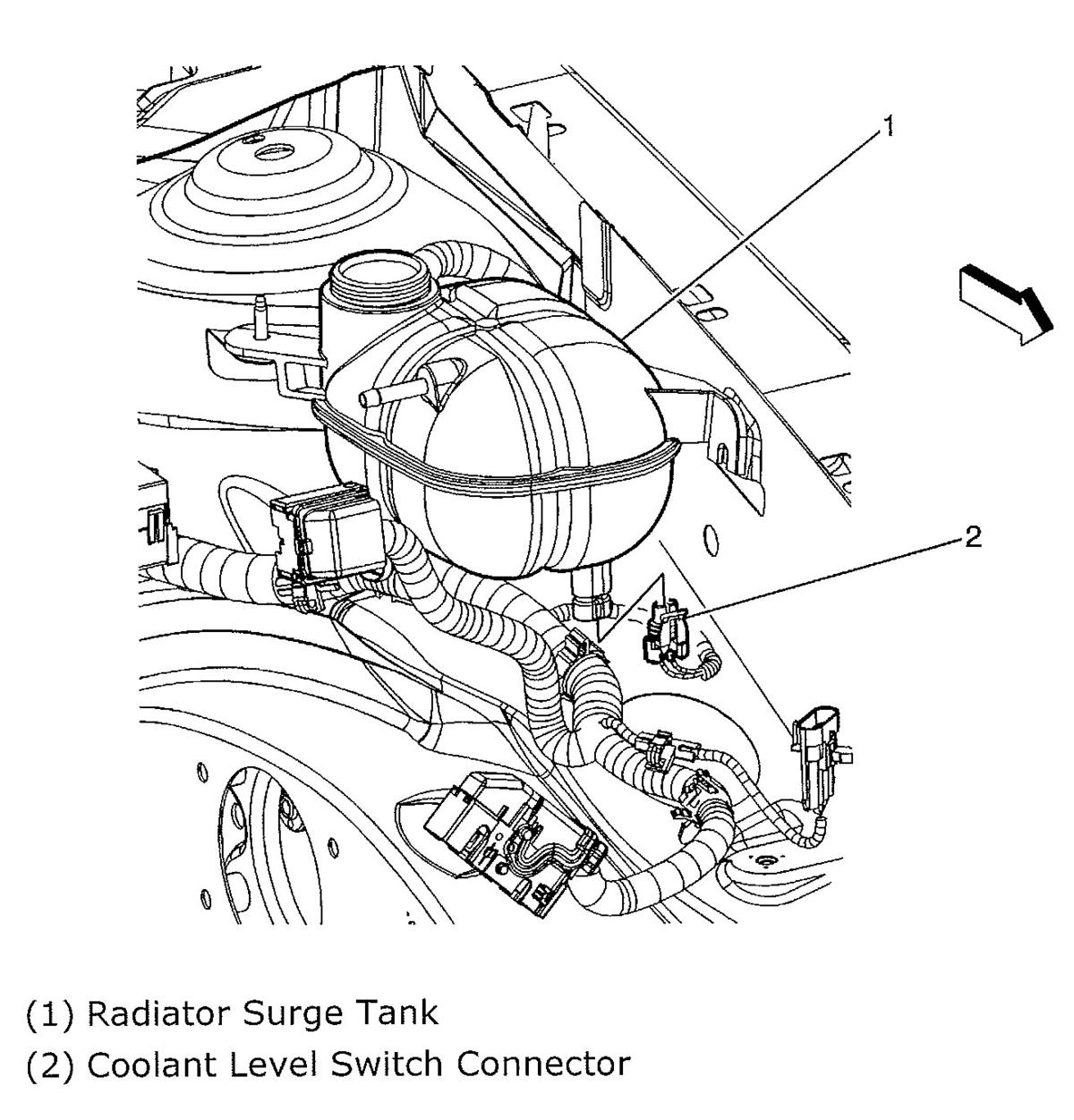 1

2

(1) Radiator Surge Tank
(2) Coolant Level Switch Connector