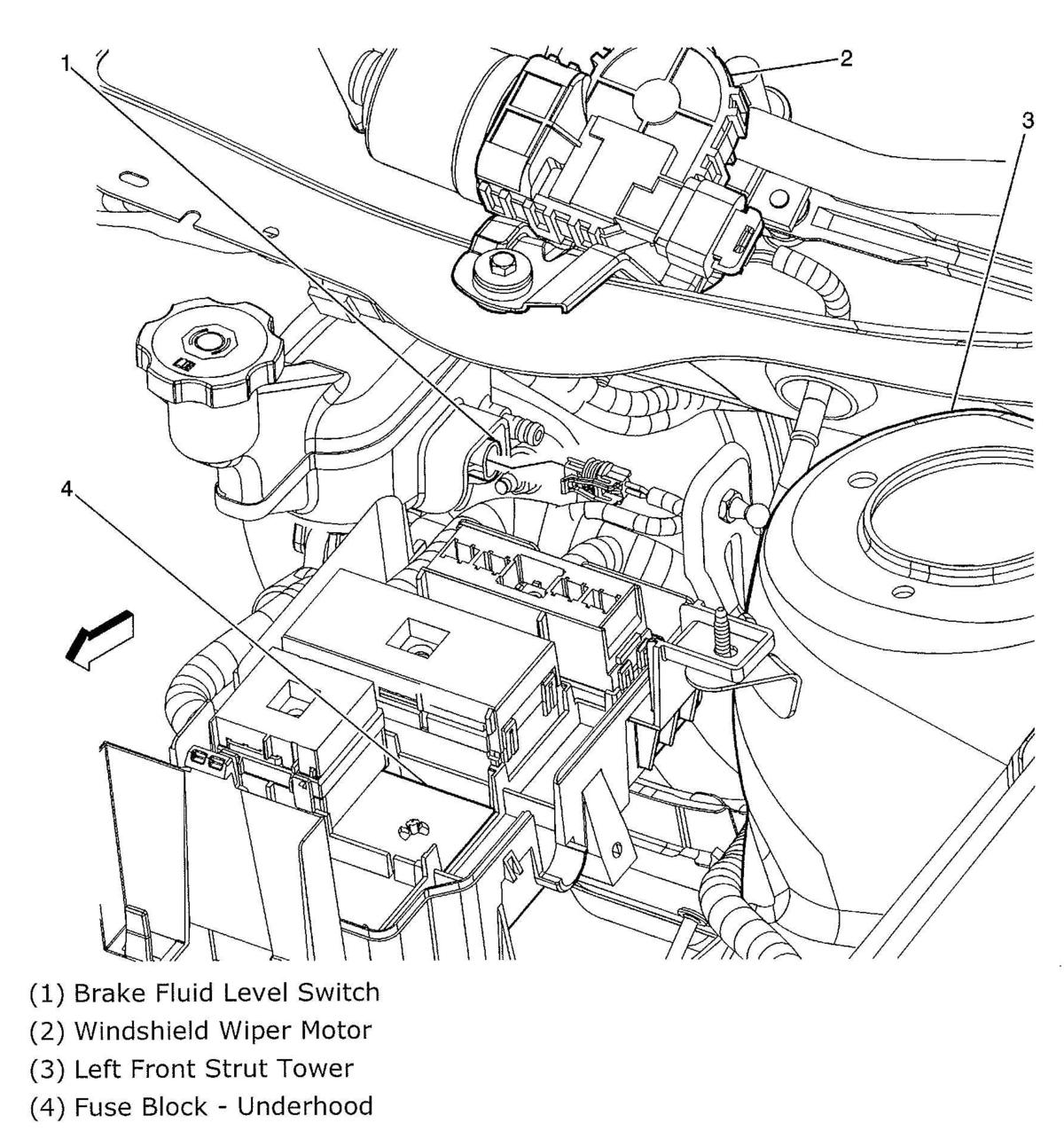 1
2
3
4

(1) Brake Fluid Level Switch
(2) Windshield Wiper Motor
(3) Left Front Strut Tower
(4) Fuse Block - Underhood