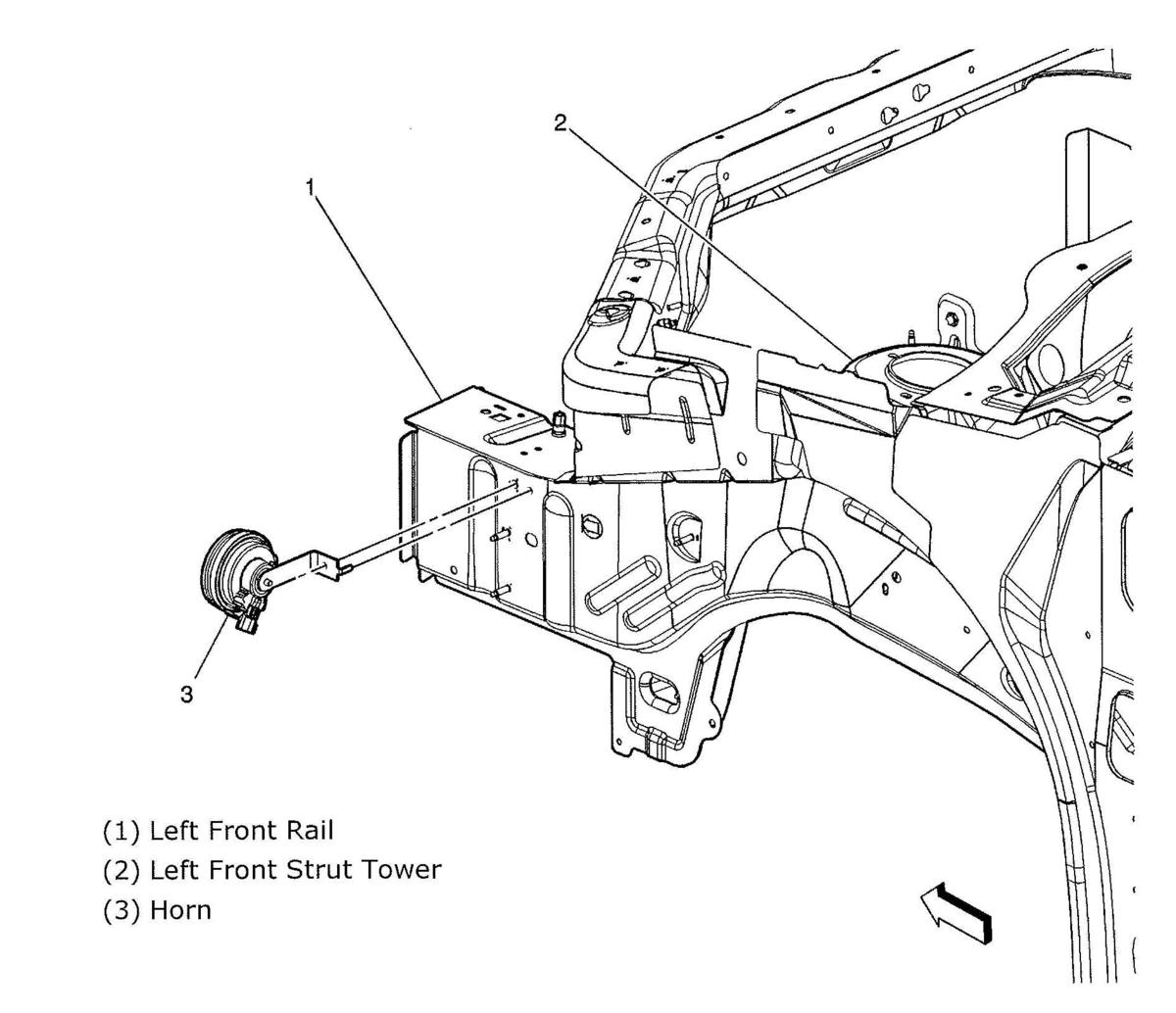 2

1

3

(1) Left Front Rail
(2) Left Front Strut Tower
(3) Horn