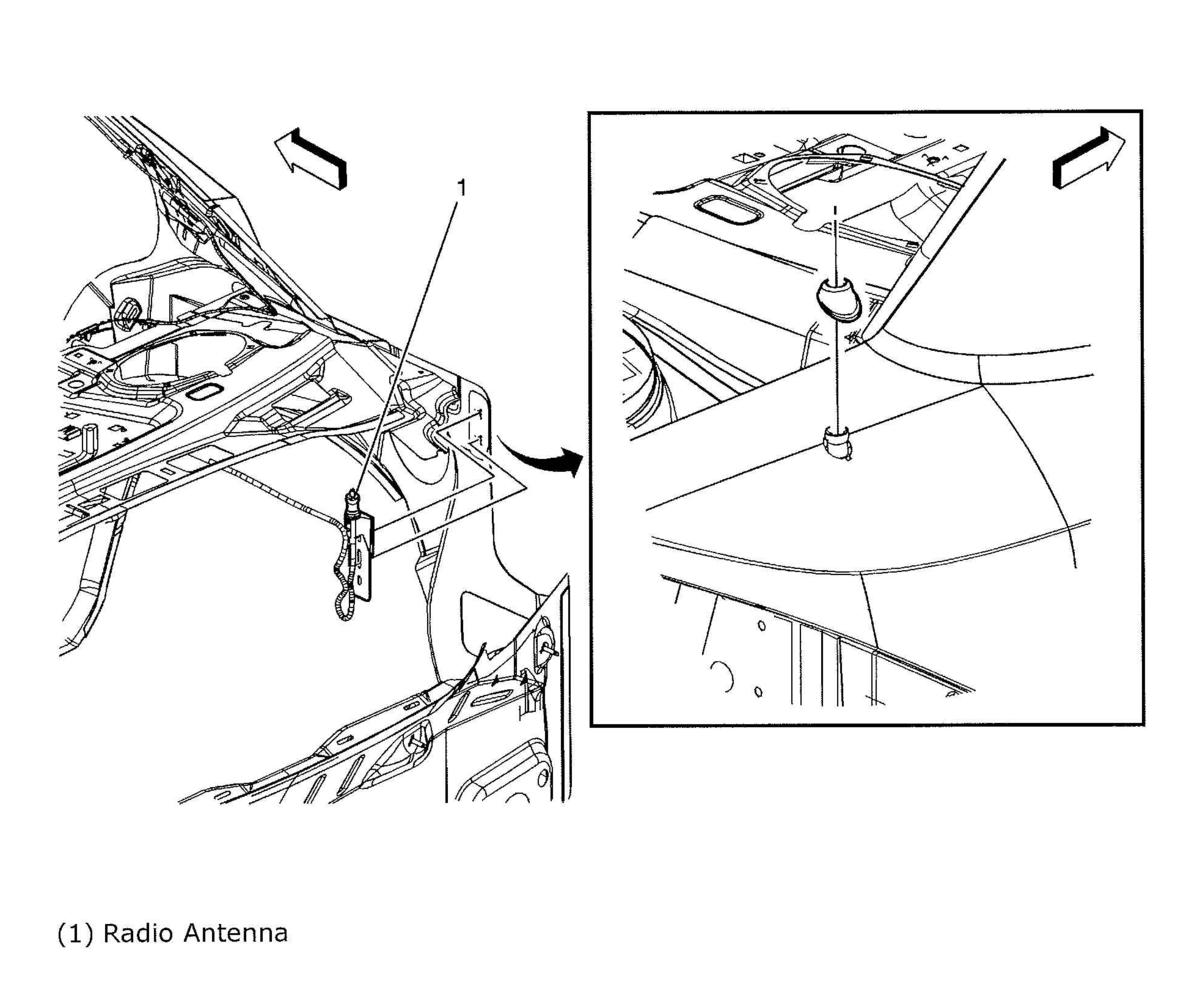 1

(1) Radio Antenna