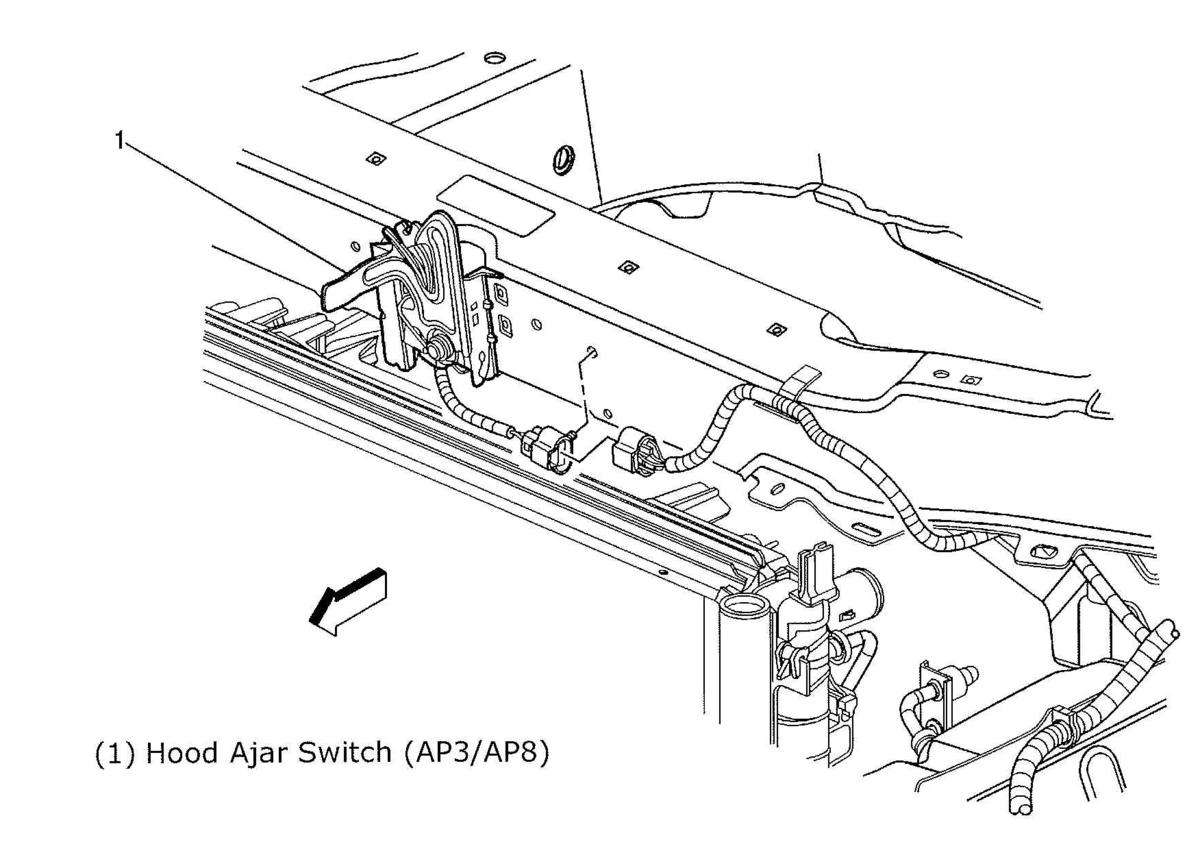 1

(1) Hood Ajar Switch (AP3/AP8)