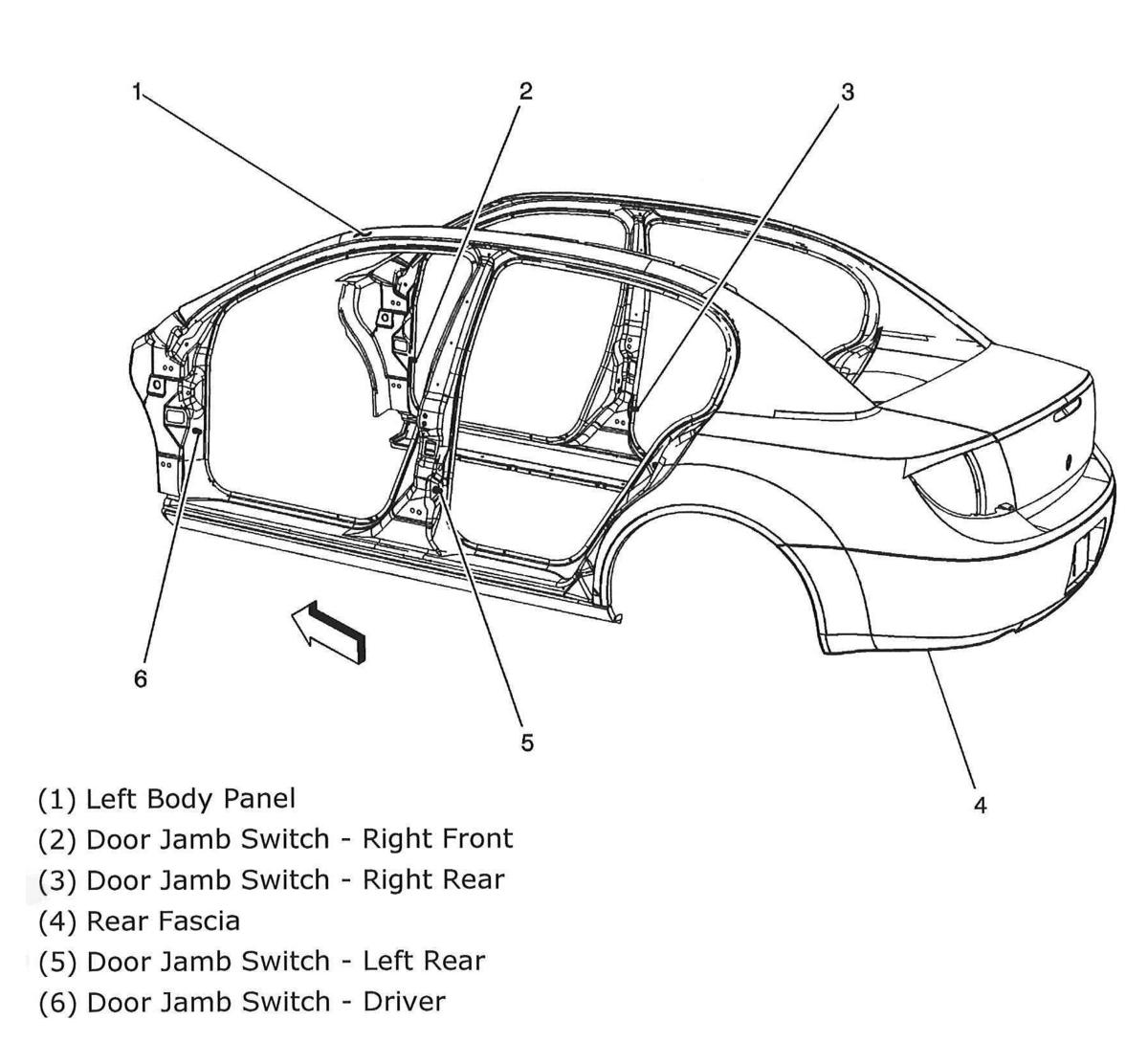 1
2
3
6
5
4

(1) Left Body Panel
(2) Door Jamb Switch - Right Front
(3) Door Jamb Switch - Right Rear
(4) Rear Fascia
(5) Door Jamb Switch - Left Rear
(6) Door Jamb Switch - Driver