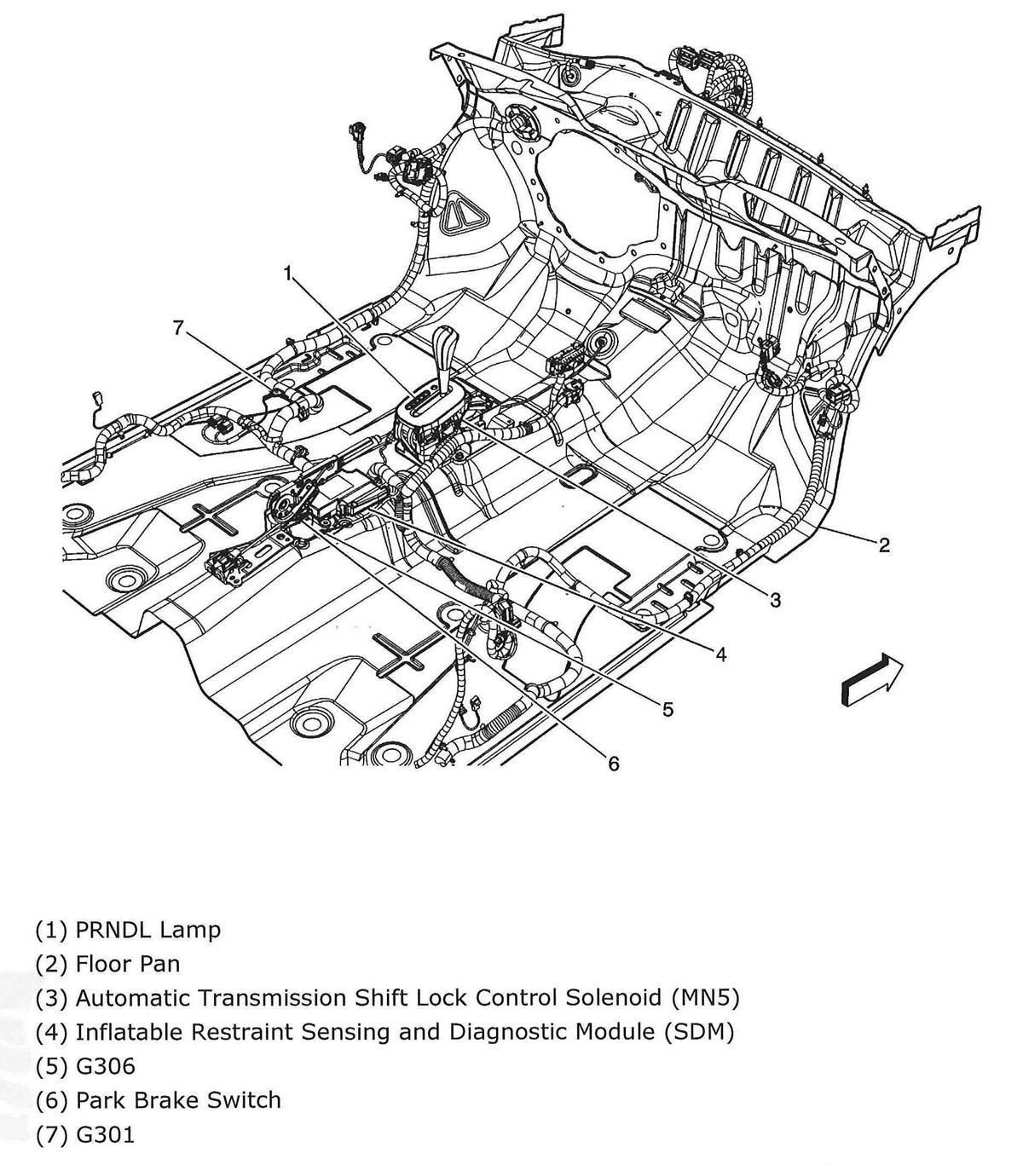 1
7
2
3
4
5
6

(1) PRNDL Lamp
(2) Floor Pan
(3) Automatic Transmission Shift Lock Control Solenoid (MN5)
(4) Inflatable Restraint Sensing and Diagnostic Module (SDM)
(5) G306
(6) Park Brake Switch
(7) G301