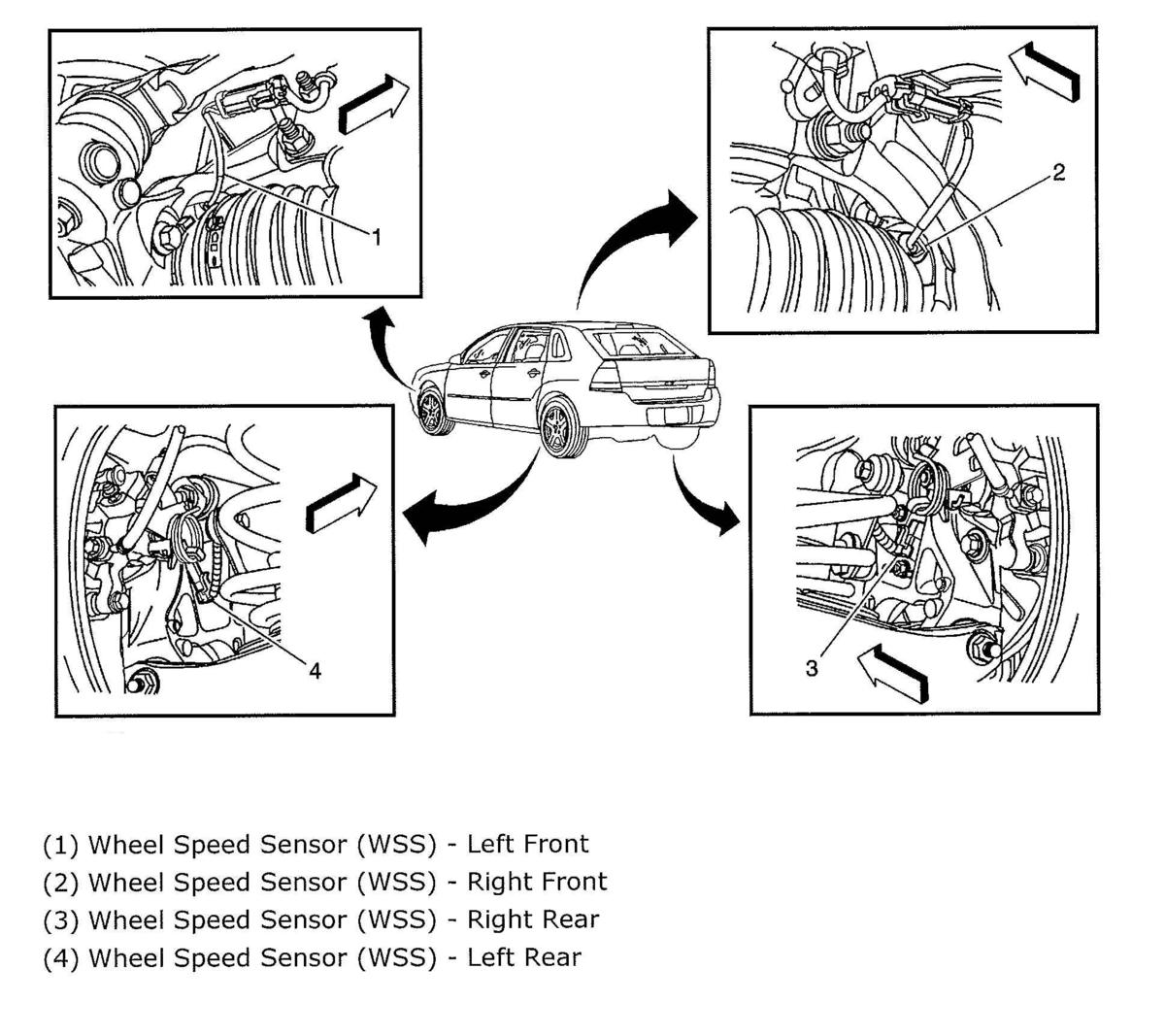 1

2

4

3

(1) Wheel Speed Sensor (WSS) - Left Front
(2) Wheel Speed Sensor (WSS) - Right Front
(3) Wheel Speed Sensor (WSS) - Right Rear
(4) Wheel Speed Sensor (WSS) - Left Rear