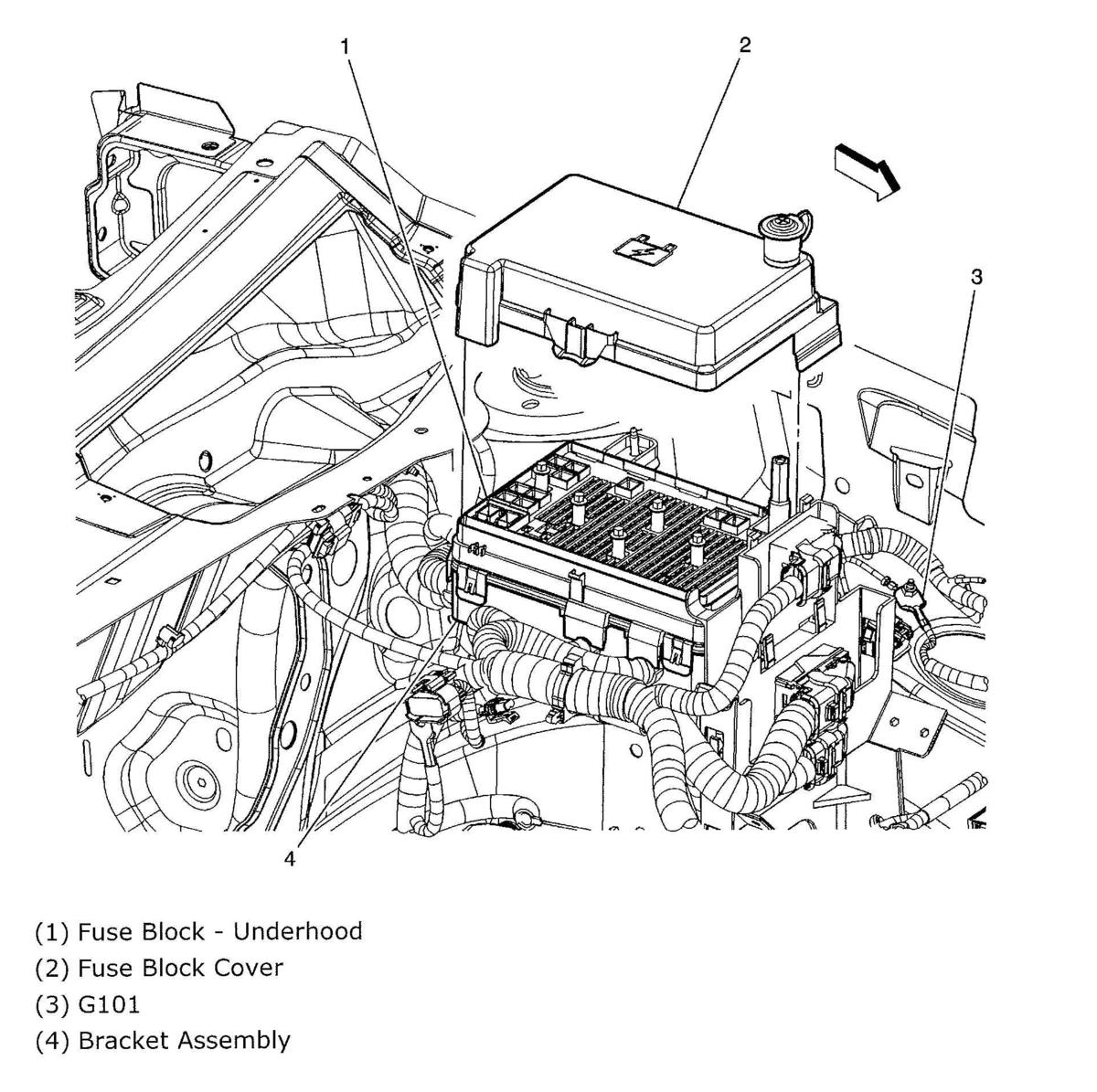 1
2
3
4

(1) Fuse Block - Underhood
(2) Fuse Block Cover
(3) G101
(4) Bracket Assembly