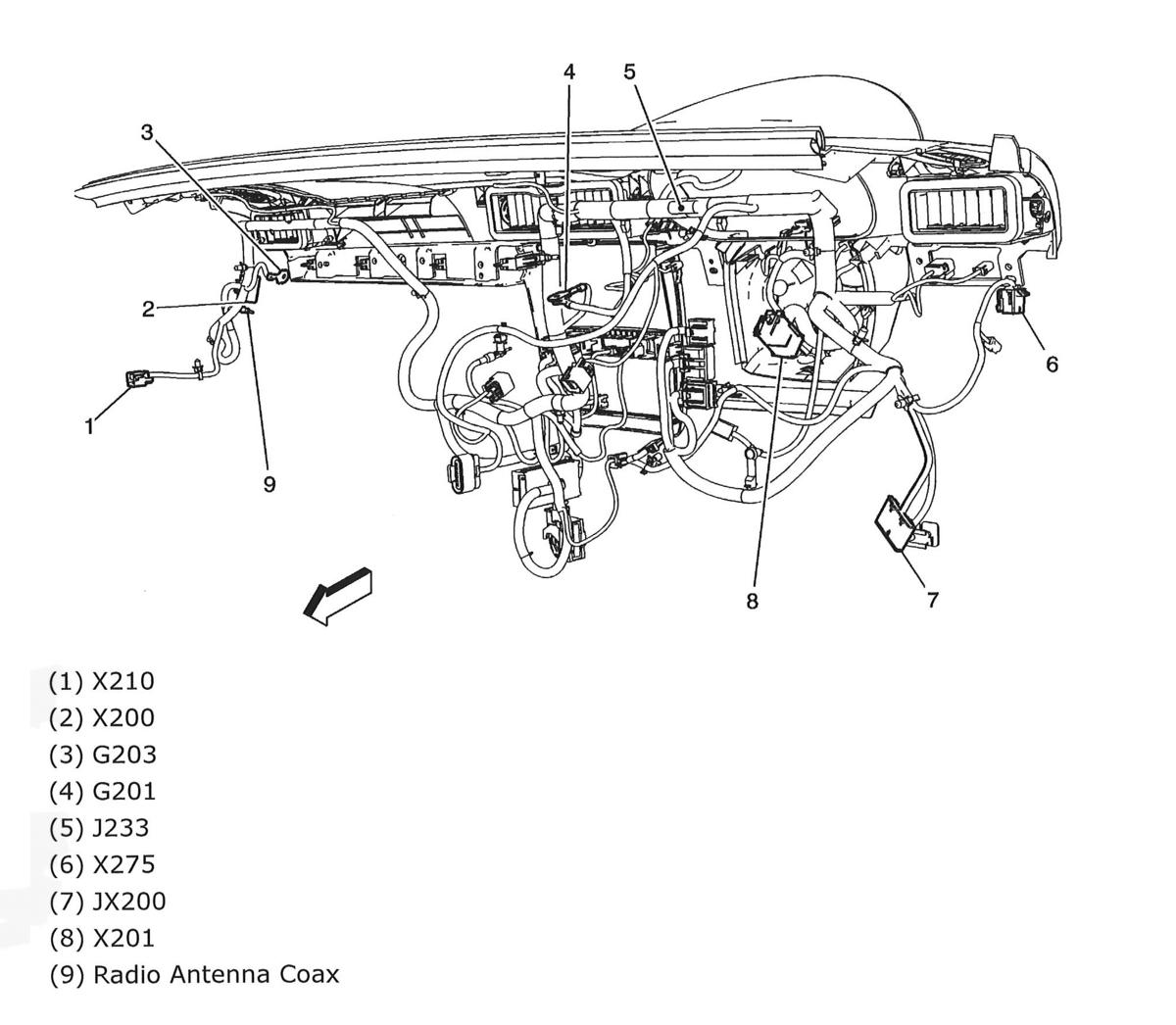 4
5
3
2
6
1
9
8
7

(1) X210
(2) X200
(3) G203
(4) G201
(5) J233
(6) X275
(7) JX200
(8) X201
(9) Radio Antenna Coax