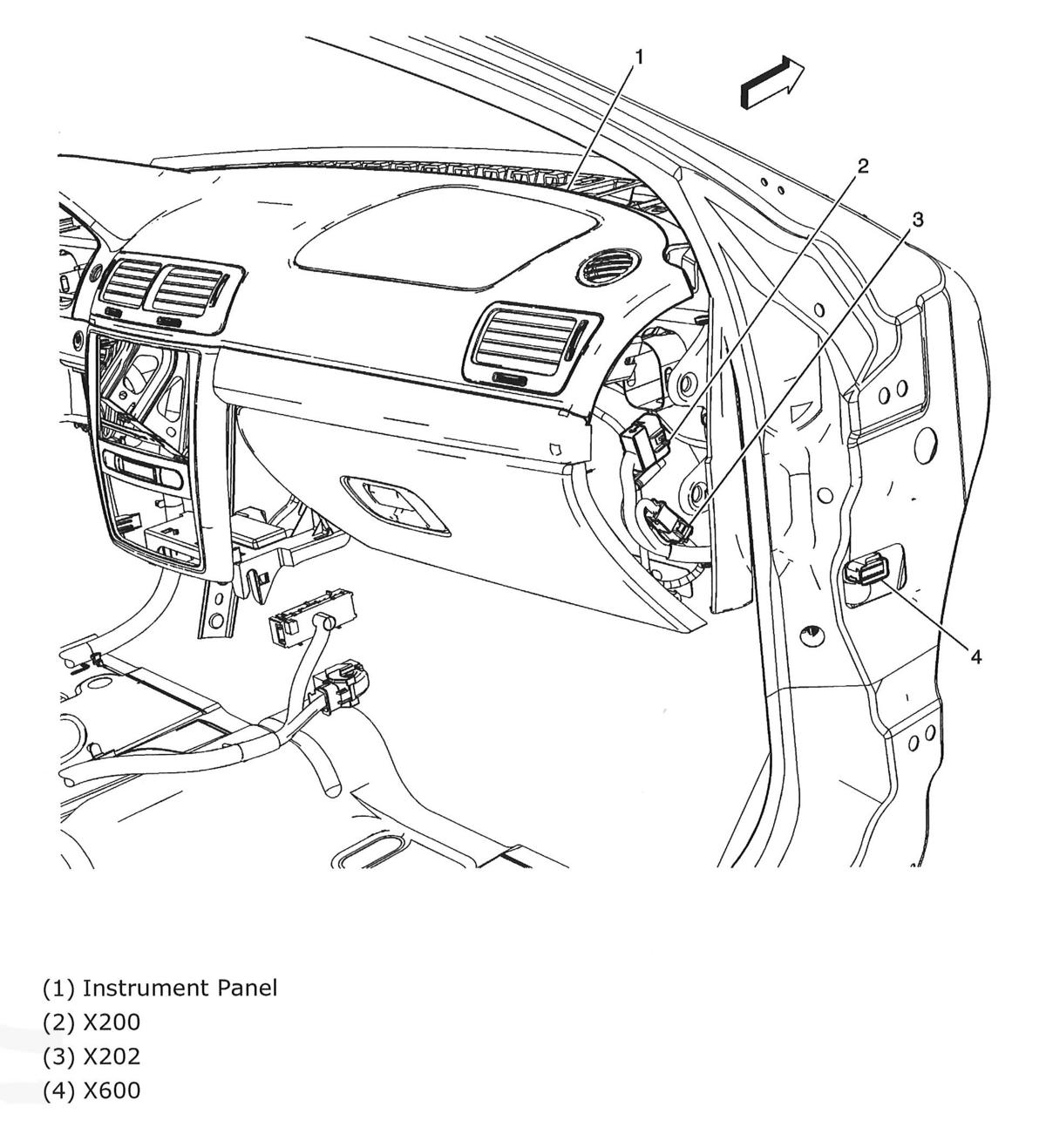 1
2
3
4

(1) Instrument Panel
(2) X200
(3) X202
(4) X600