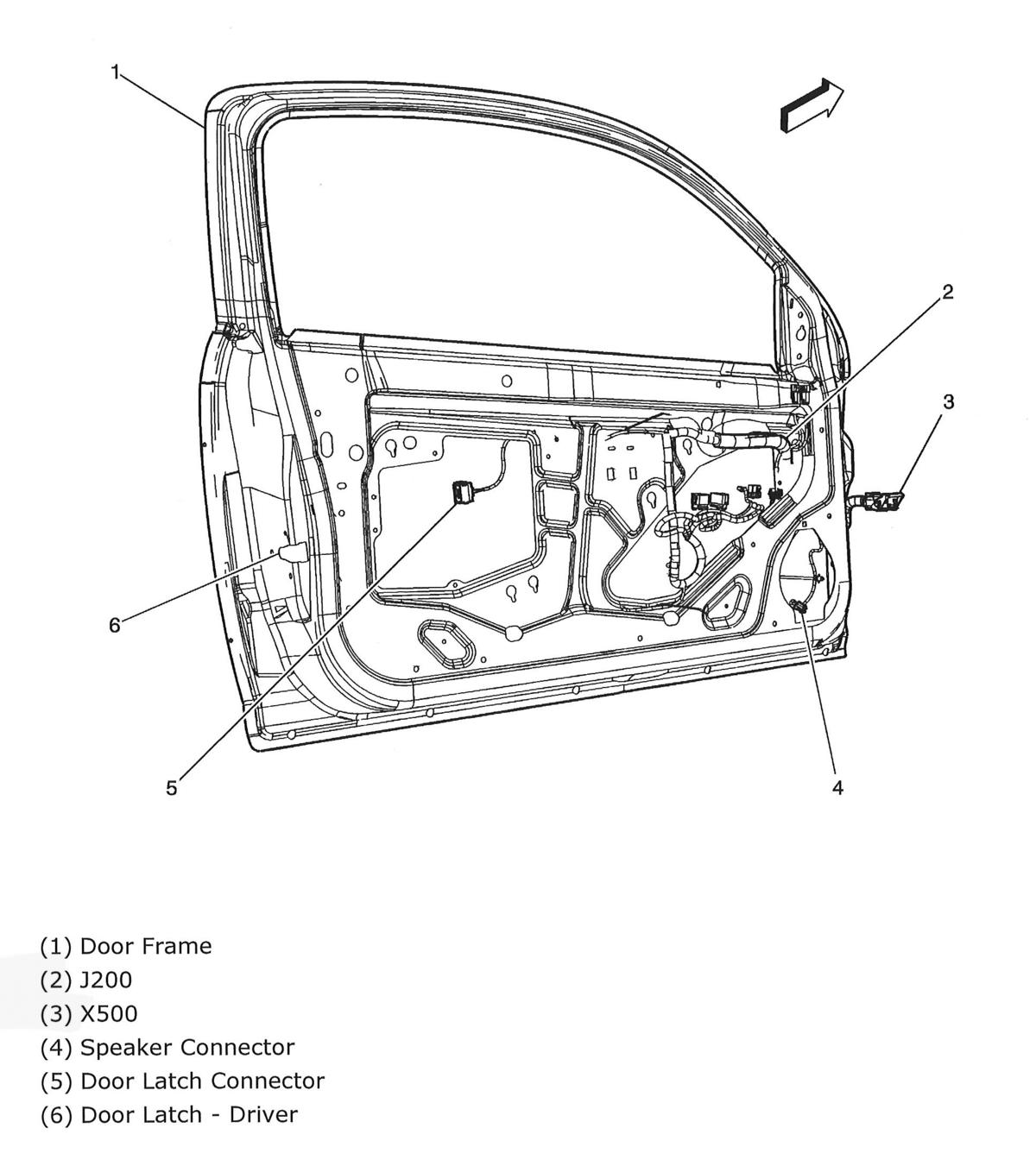 1

2

3

6

5

4

(1) Door Frame
(2) J200
(3) X500
(4) Speaker Connector
(5) Door Latch Connector
(6) Door Latch - Driver