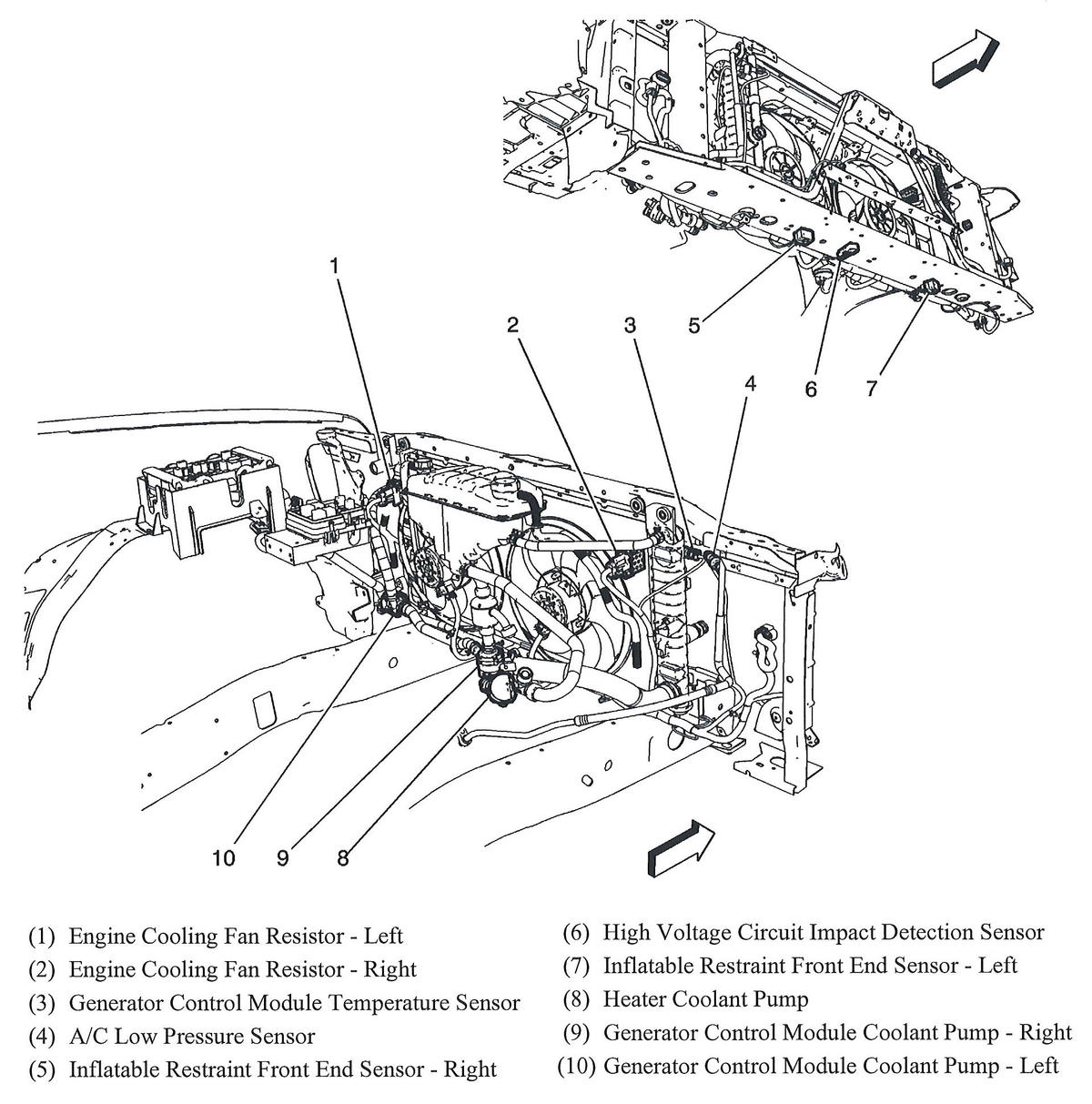 1

2

3

4

5

6

7

10

9

8

(1) Engine Cooling Fan Resistor - Left
(2) Engine Cooling Fan Resistor - Right
(3) Generator Control Module Temperature Sensor
(4) A/C Low Pressure Sensor
(5) Inflatable Restraint Front End Sensor - Right

(6) High Voltage Circuit Impact Detection Sensor
(7) Inflatable Restraint Front End Sensor - Left
(8) Heater Coolant Pump
(9) Generator Control Module Coolant Pump - Right
(10) Generator Control Module Coolant Pump - Left