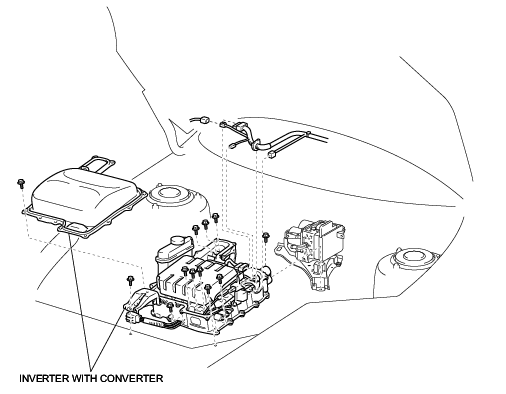 INVERTER WITH CONVERTER