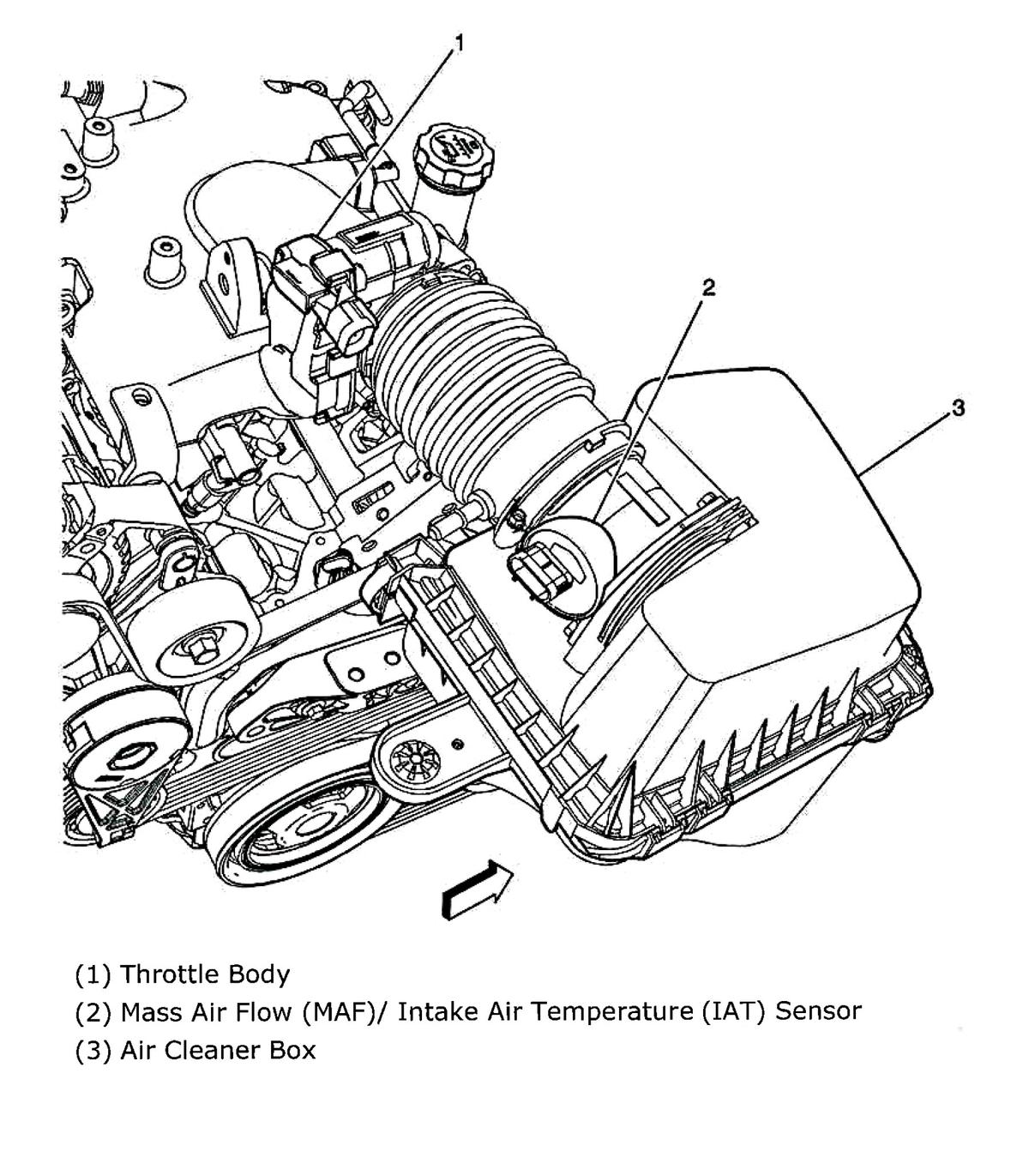 1

2

3

(1) Throttle Body
(2) Mass Air Flow (MAF)/ Intake Air Temperature (IAT) Sensor
(3) Air Cleaner Box