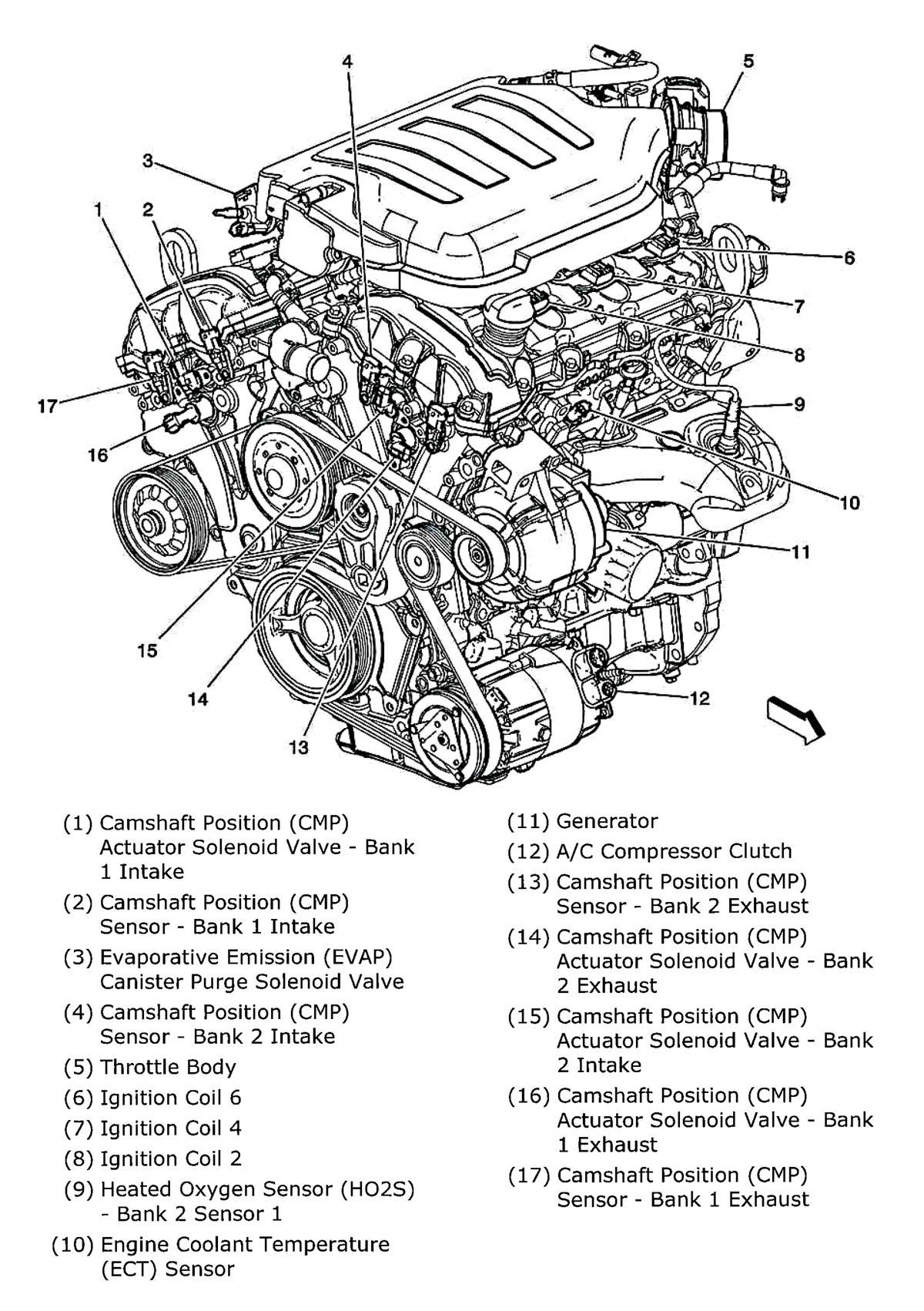 4
5
3
1
2
6
7
8
17
9
16
10
11
15
14
12
13

(1) Camshaft Position (CMP) Actuator Solenoid Valve - Bank 1 Intake

(2) Camshaft Position (CMP) Sensor - Bank 1 Intake

(3) Evaporative Emission (EVAP) Canister Purge Solenoid Valve

(4) Camshaft Position (CMP) Sensor - Bank 2 Intake

(5) Throttle Body

(6) Ignition Coil 6

(7) Ignition Coil 4

(8) Ignition Coil 2

(9) Heated Oxygen Sensor (HO2S) - Bank 2 Sensor 1

(10) Engine Coolant Temperature (ECT) Sensor

(11) Generator

(12) A/C Compressor Clutch

(13) Camshaft Position (CMP) Sensor - Bank 2 Exhaust

(14) Camshaft Position (CMP) Actuator Solenoid Valve - Bank 2 Exhaust

(15) Camshaft Position (CMP) Actuator Solenoid Valve - Bank 2 Intake

(16) Camshaft Position (CMP) Actuator Solenoid Valve - Bank 1 Exhaust

(17) Camshaft Position (CMP) Sensor - Bank 1 Exhaust