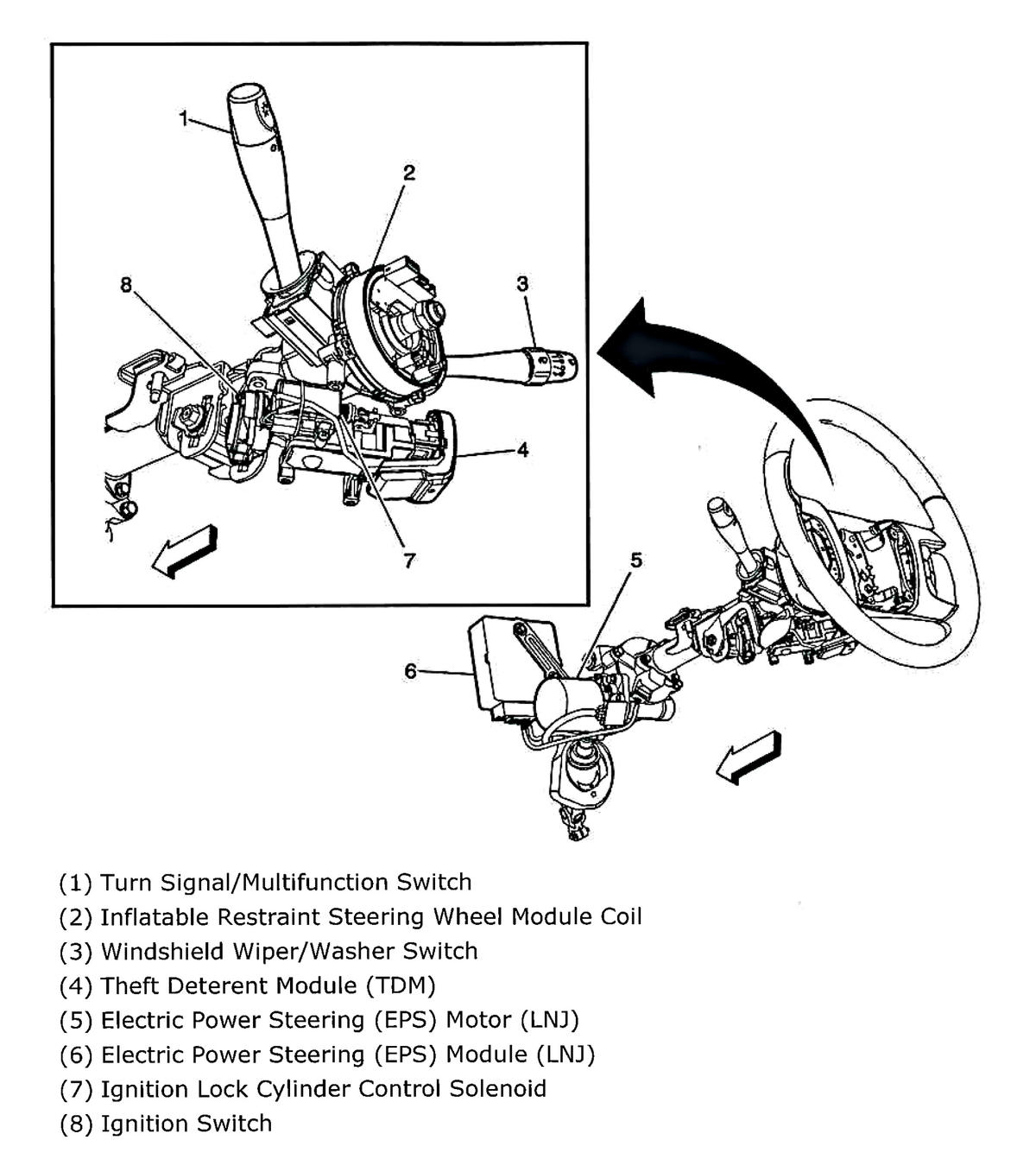 1
2
8
3
4
7
5
6

(1) Turn Signal/Multifunction Switch
(2) Inflatable Restraint Steering Wheel Module Coil
(3) Windshield Wiper/Washer Switch
(4) Theft Deterent Module (TDM)
(5) Electric Power Steering (EPS) Motor (LNJ)
(6) Electric Power Steering (EPS) Module (LNJ)
(7) Ignition Lock Cylinder Control Solenoid
(8) Ignition Switch