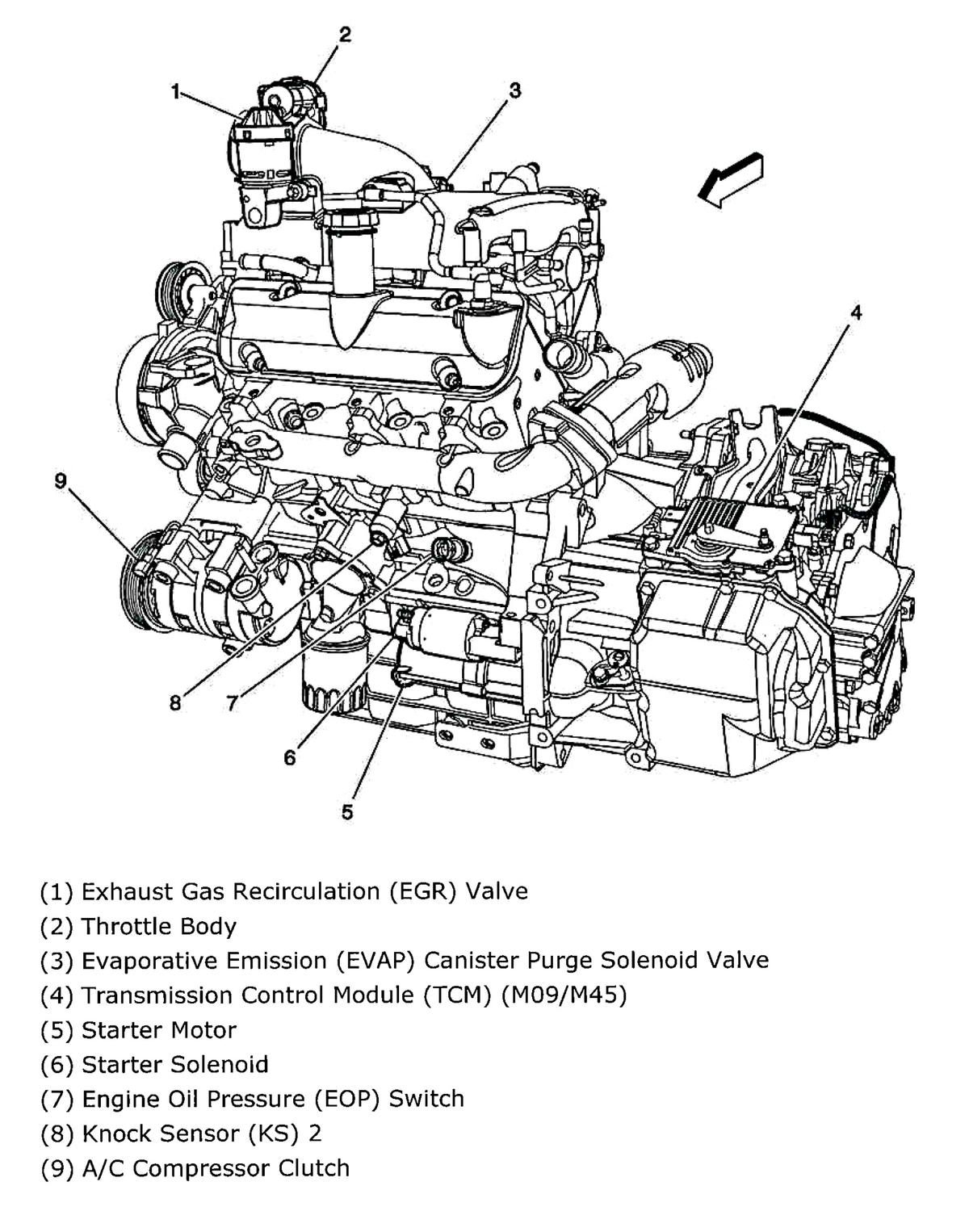 2

1

3

4

9

8

7

6

5

(1) Exhaust Gas Recirculation (EGR) Valve
(2) Throttle Body
(3) Evaporative Emission (EVAP) Canister Purge Solenoid Valve
(4) Transmission Control Module (TCM) (M09/M45)
(5) Starter Motor
(6) Starter Solenoid
(7) Engine Oil Pressure (EOP) Switch
(8) Knock Sensor (KS) 2
(9) A/C Compressor Clutch