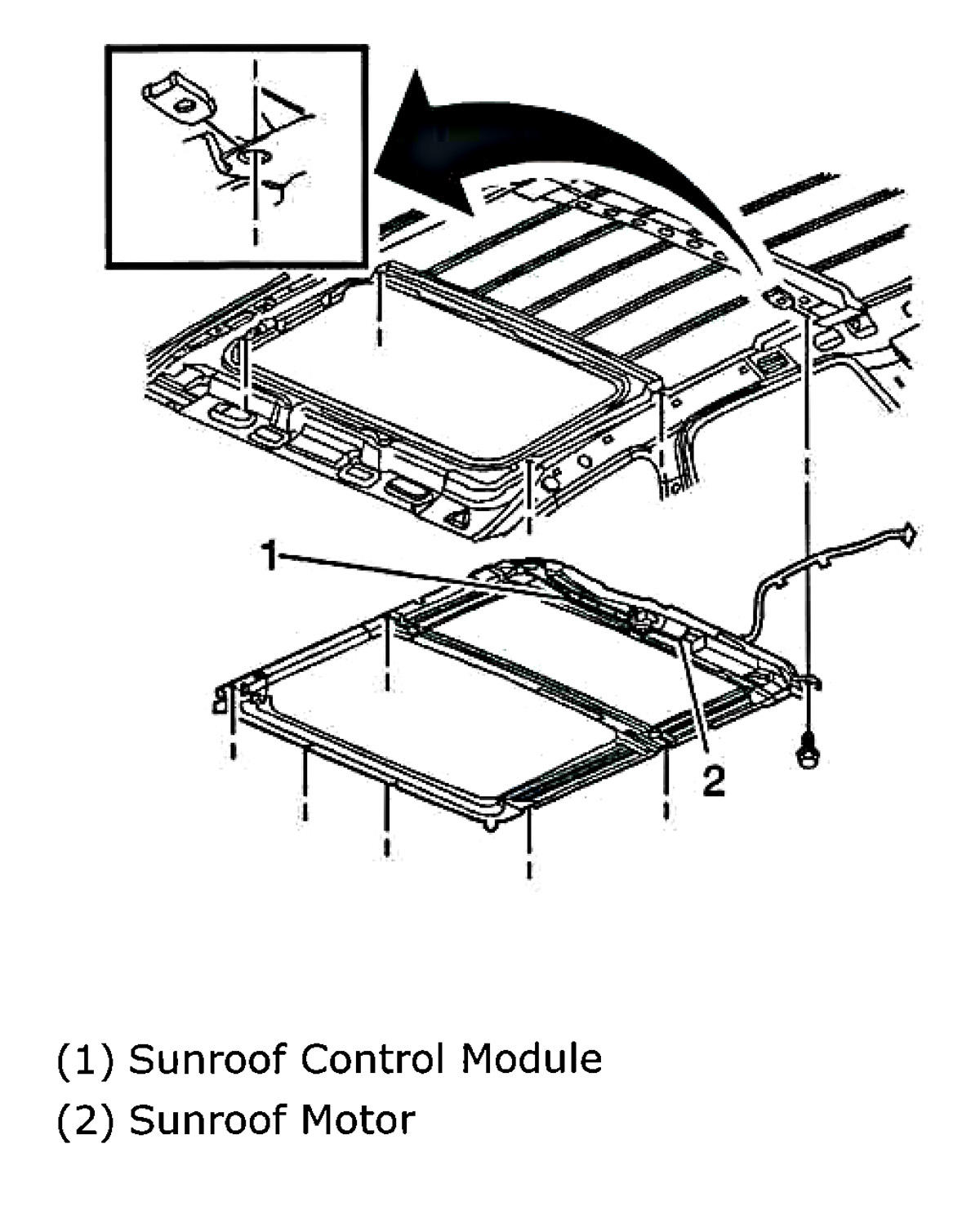 1

2

(1) Sunroof Control Module
(2) Sunroof Motor