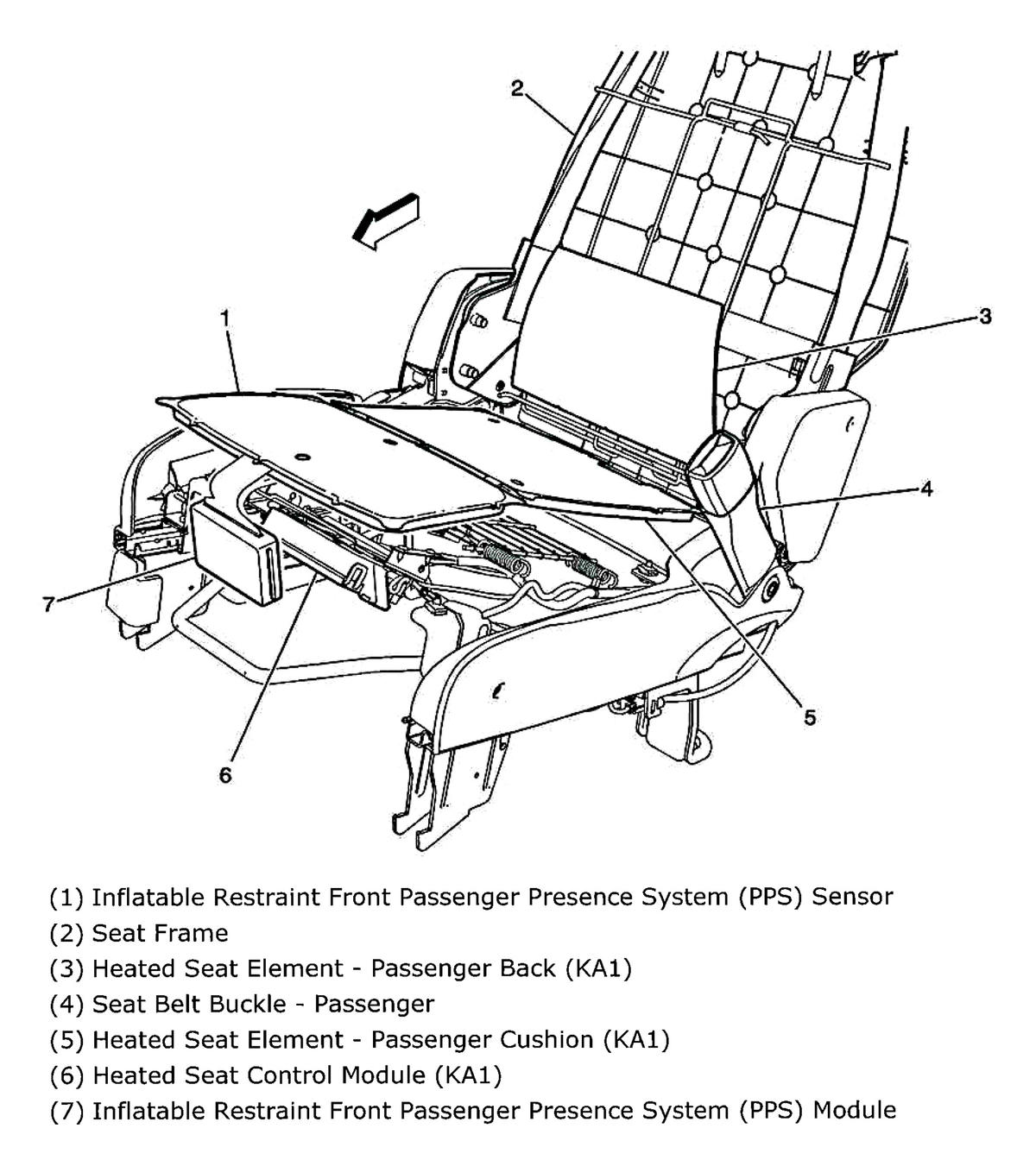 2

1

3

4

7

5

6

(1) Inflatable Restraint Front Passenger Presence System (PPS) Sensor
(2) Seat Frame
(3) Heated Seat Element - Passenger Back (KA1)
(4) Seat Belt Buckle - Passenger
(5) Heated Seat Element - Passenger Cushion (KA1)
(6) Heated Seat Control Module (KA1)
(7) Inflatable Restraint Front Passenger Presence System (PPS) Module