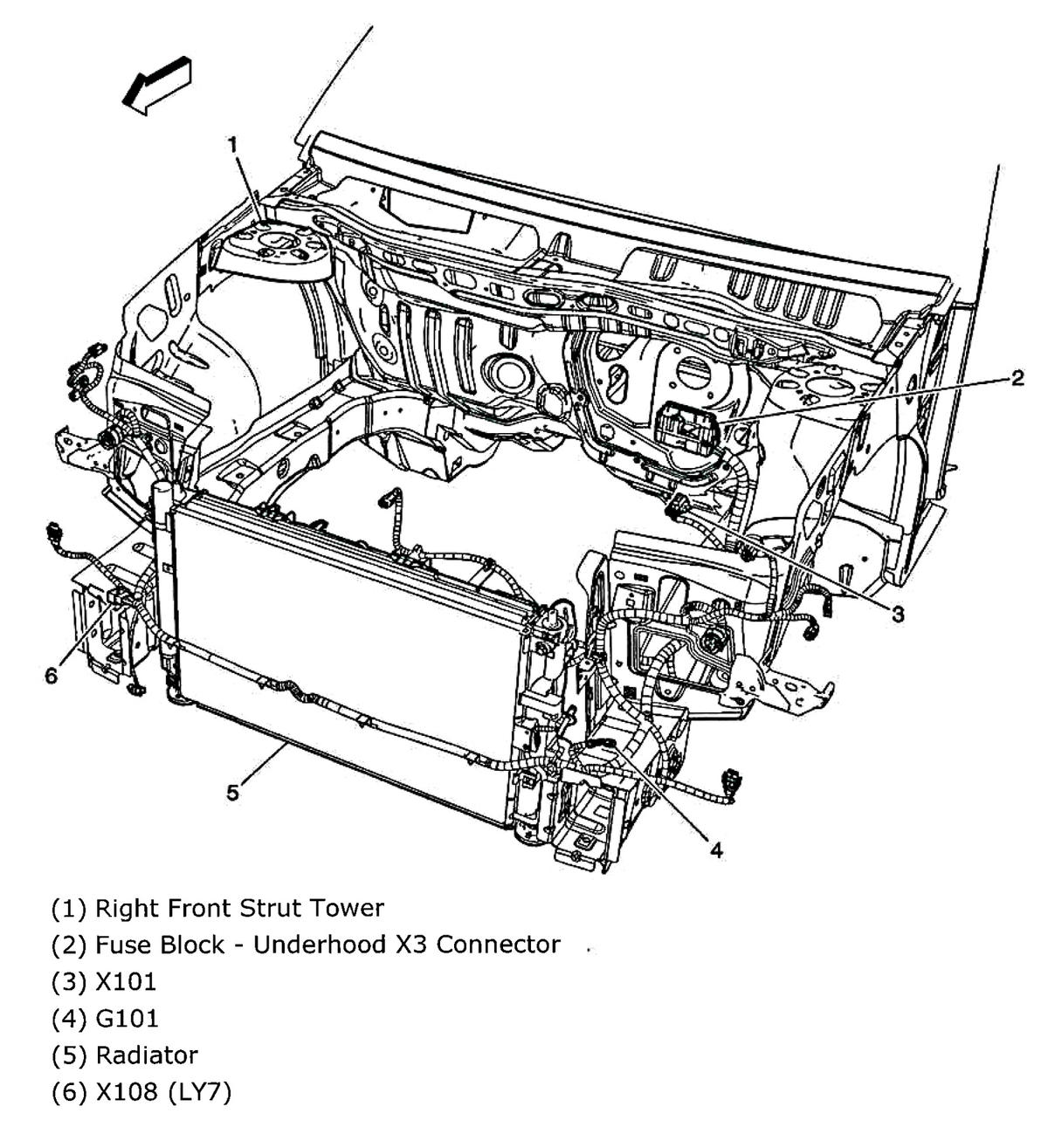 1

2

3

6

5

4

(1) Right Front Strut Tower
(2) Fuse Block - Underhood X3 Connector
(3) X101
(4) G101
(5) Radiator
(6) X108 (LY7)