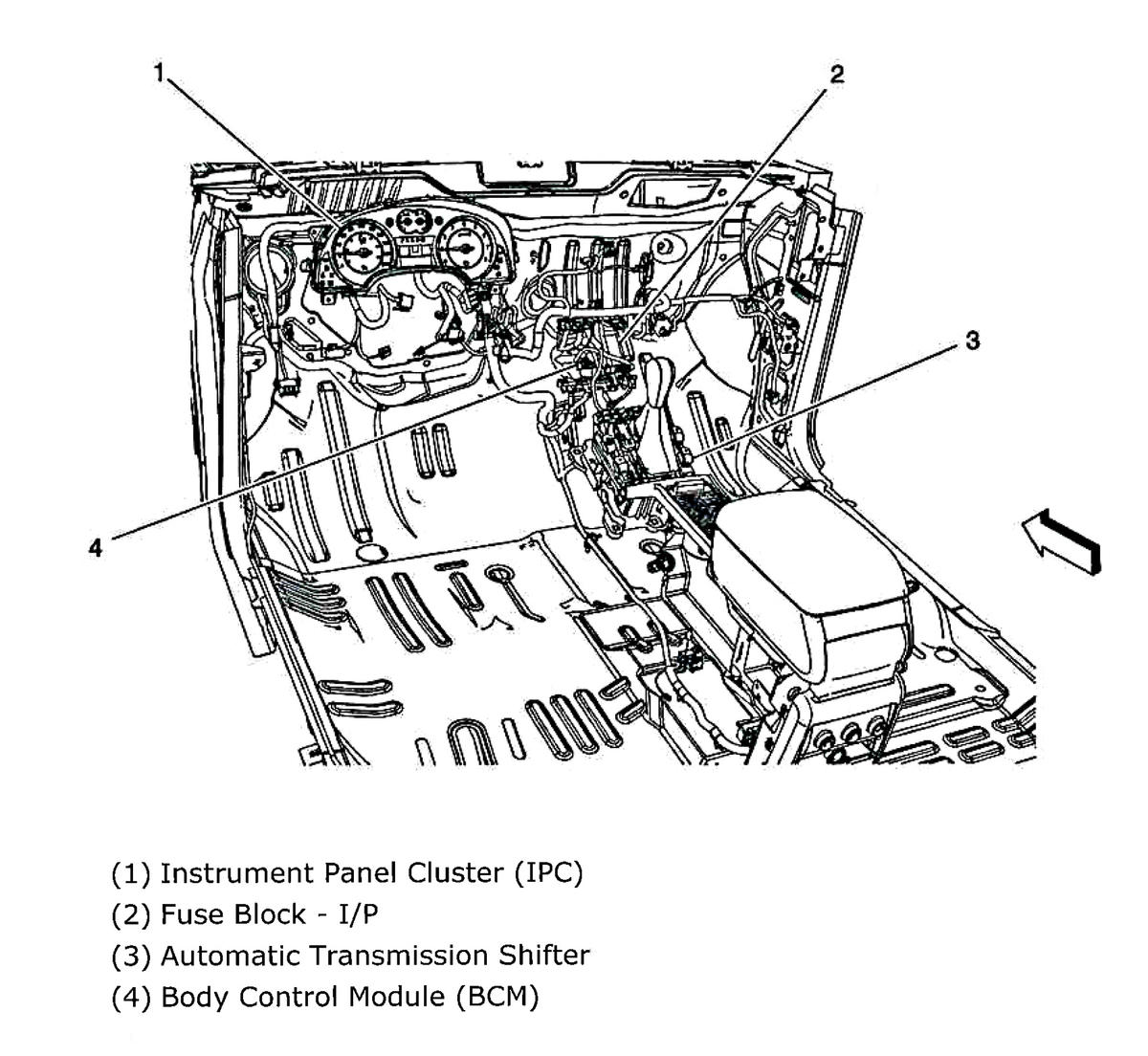 1
2
3
4

(1) Instrument Panel Cluster (IPC)
(2) Fuse Block - I/P
(3) Automatic Transmission Shifter
(4) Body Control Module (BCM)