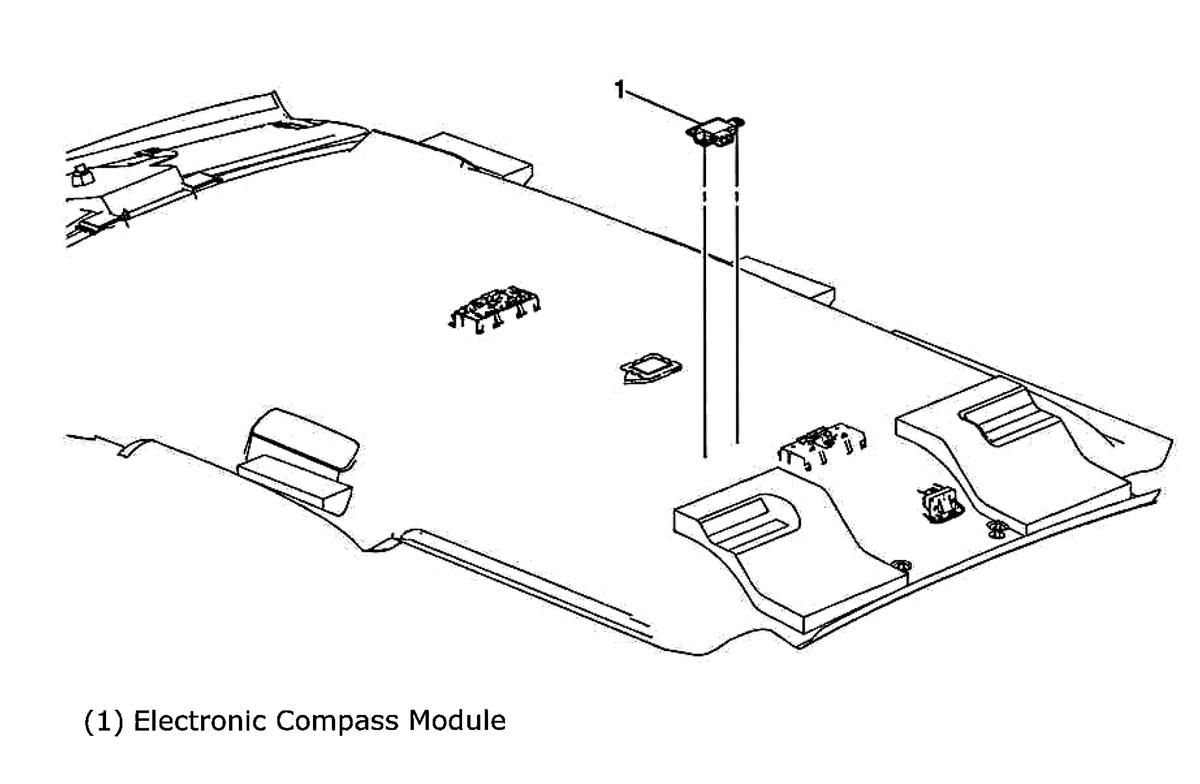 1

(1) Electronic Compass Module