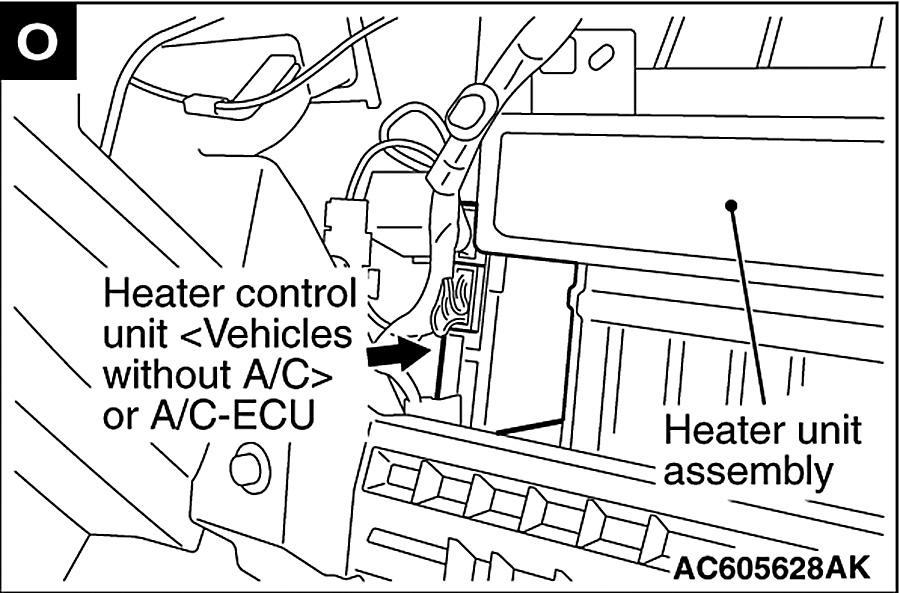 O

Heater control unit <Vehicles without A/C> or A/C-ECU

Heater unit assembly

AC605628AK