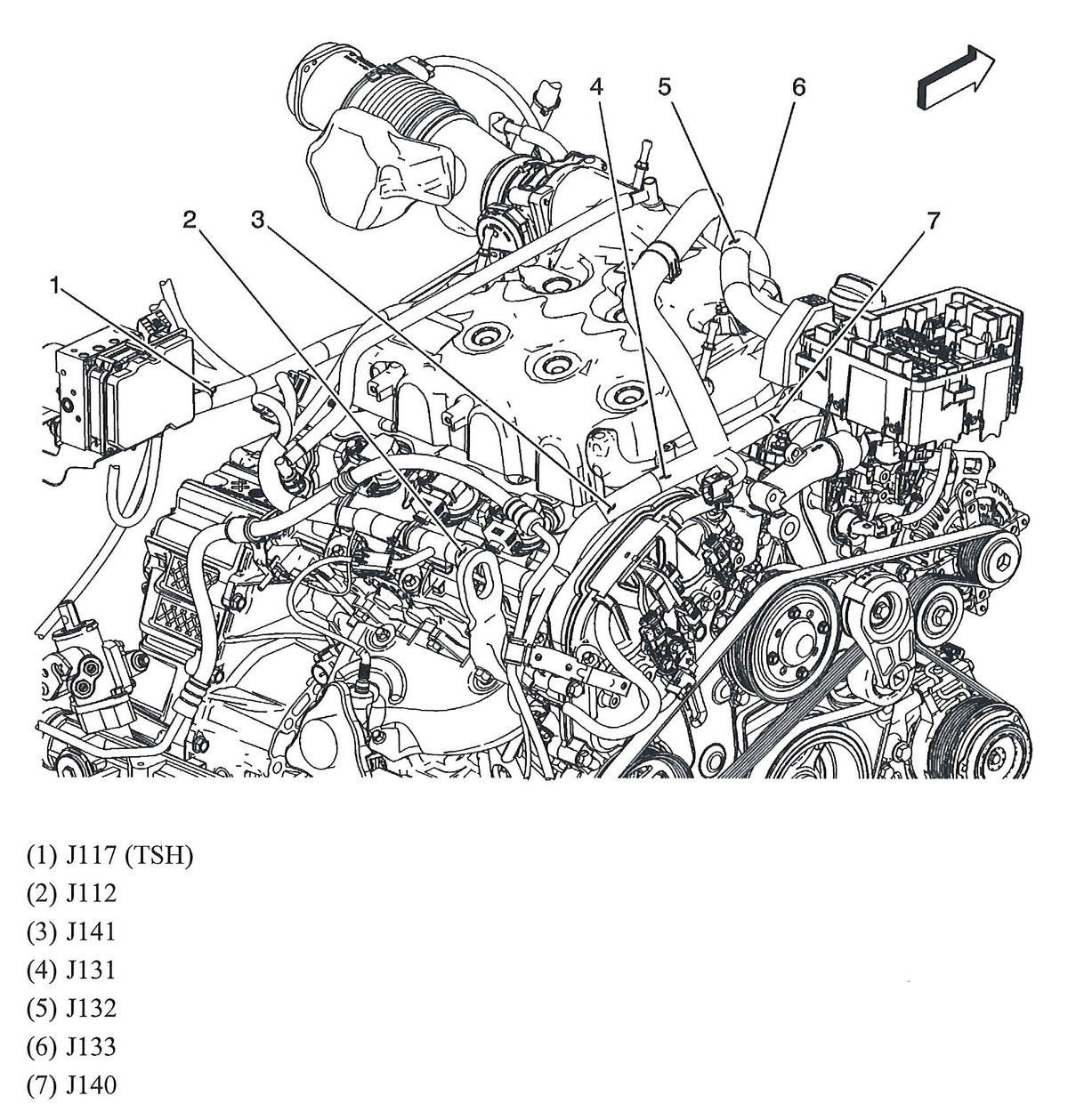 4 5 6

2 3 7

1

(1) J117 (TSH)
(2) J112
(3) J141
(4) J131
(5) J132
(6) J133
(7) J140