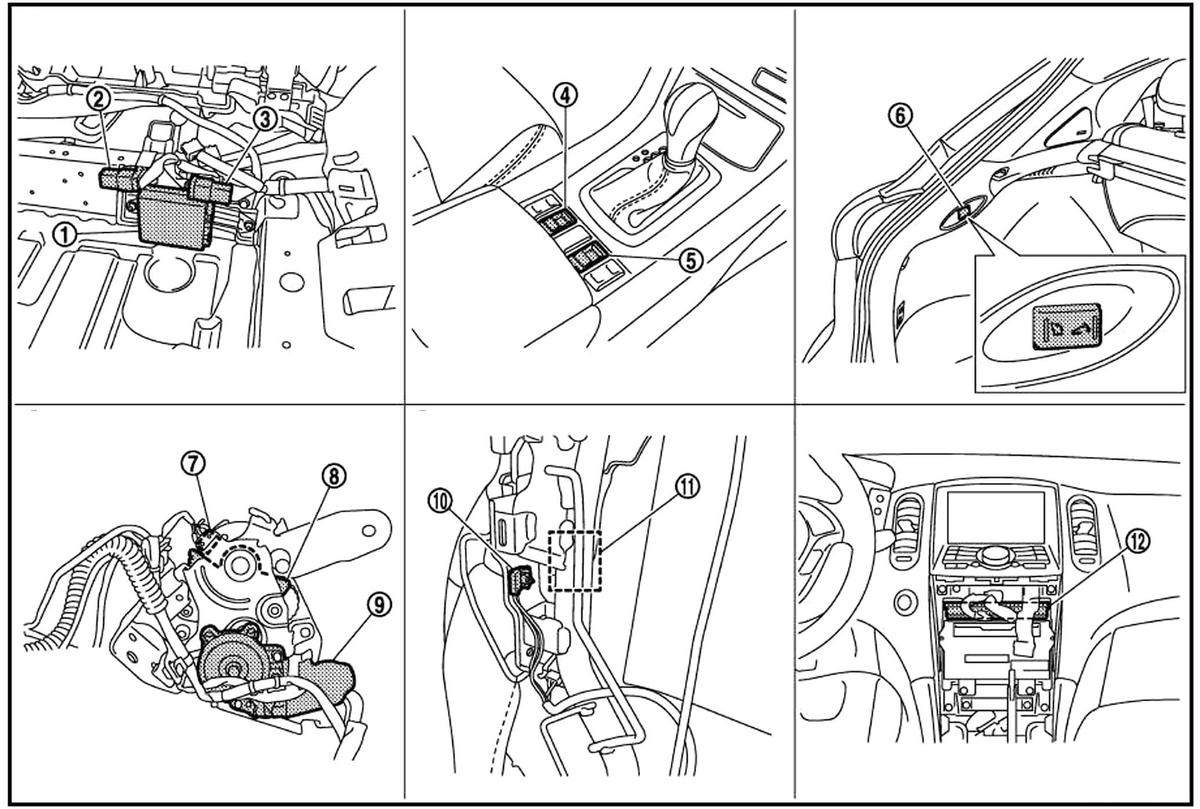 ②
③
①
④
⑤
⑥
⑦
⑧
⑨
⑩
⑪
⑫