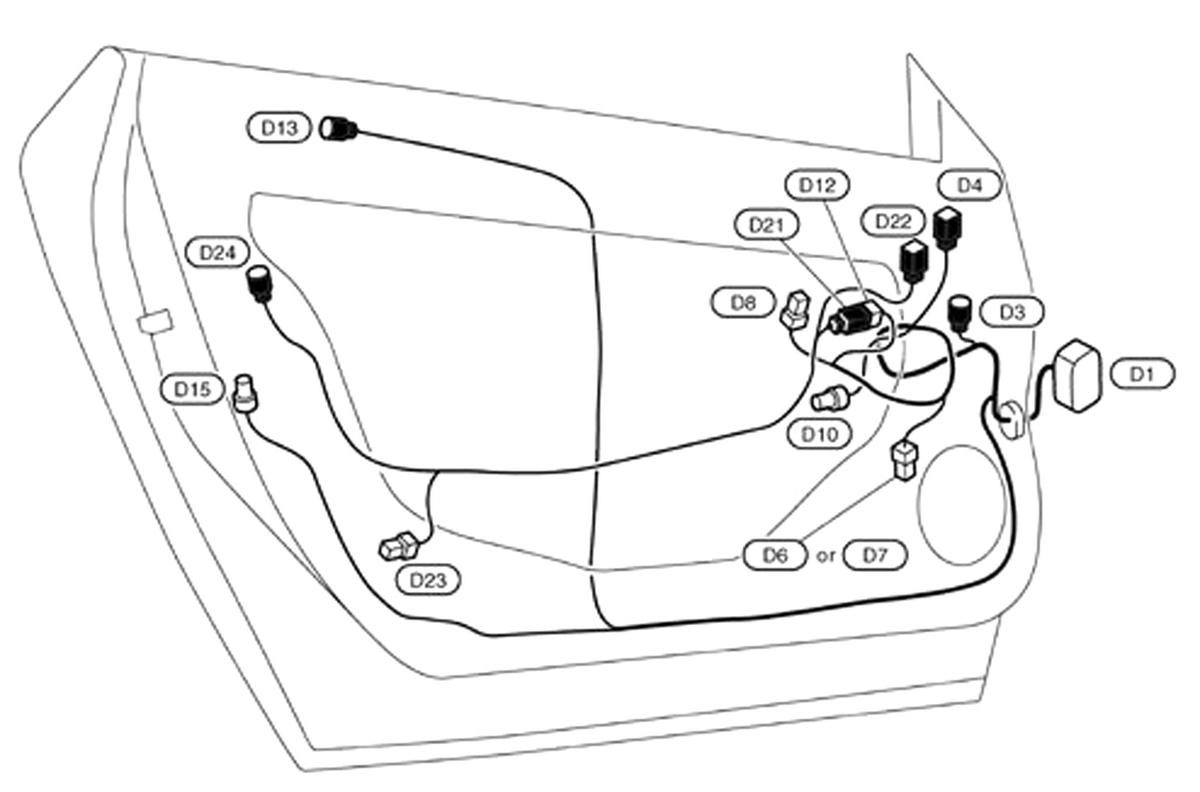 D13
D12
D4
D21
D22
D24
D8
D3
D1
D15
D10
D23
D6 or D7