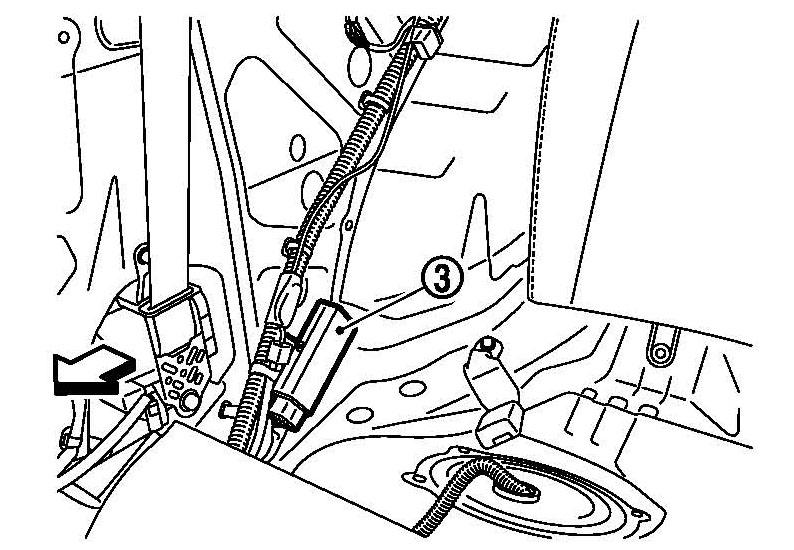 3