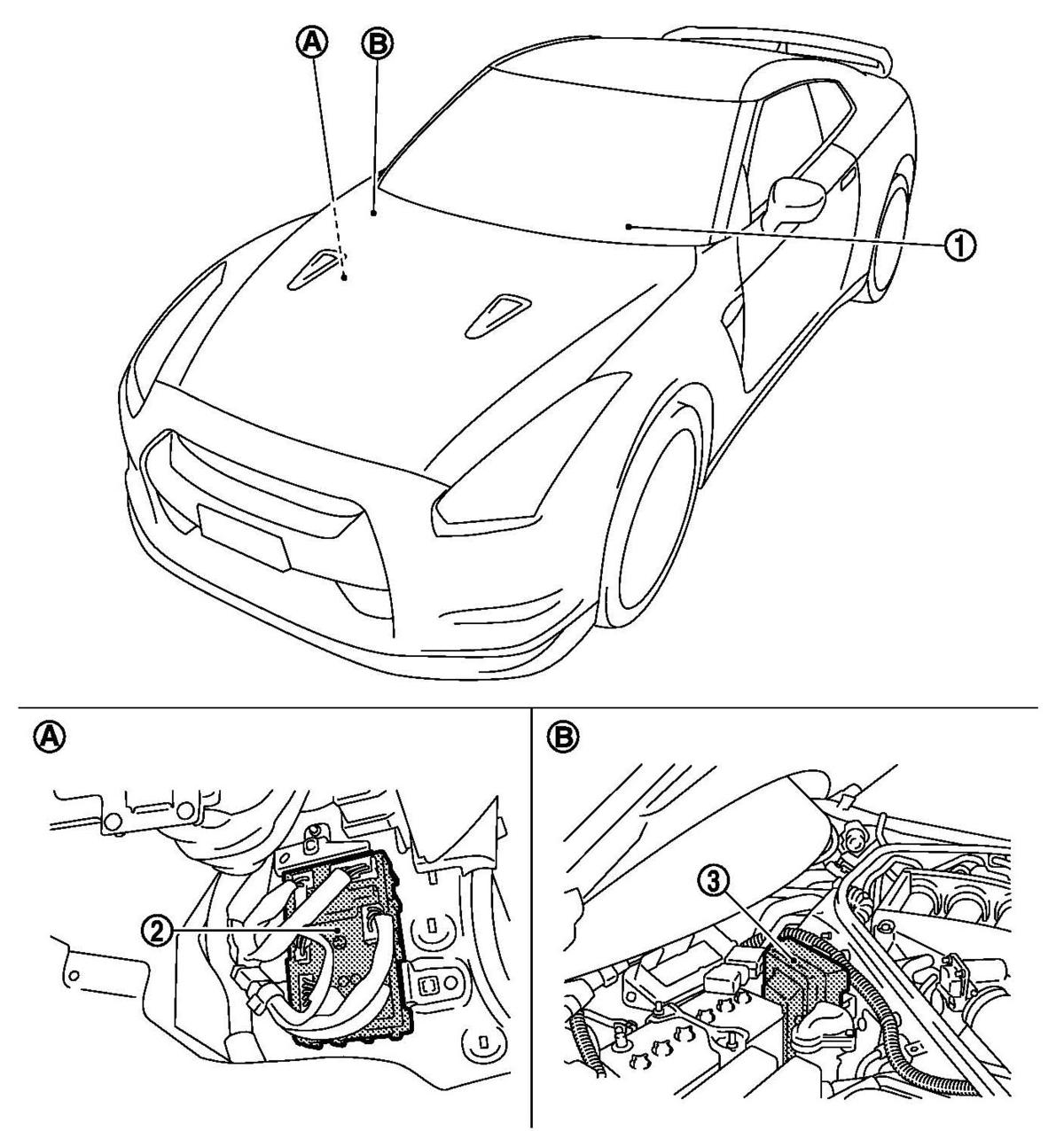 A
B
1
A
2
B
3