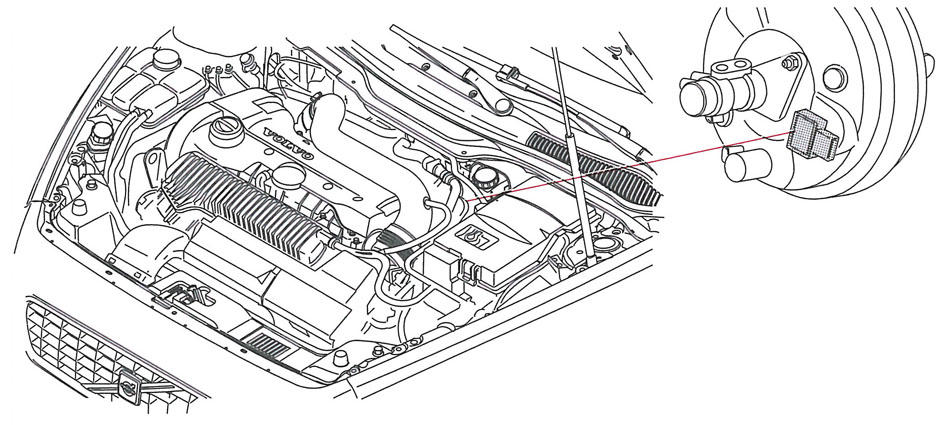 VOLVO