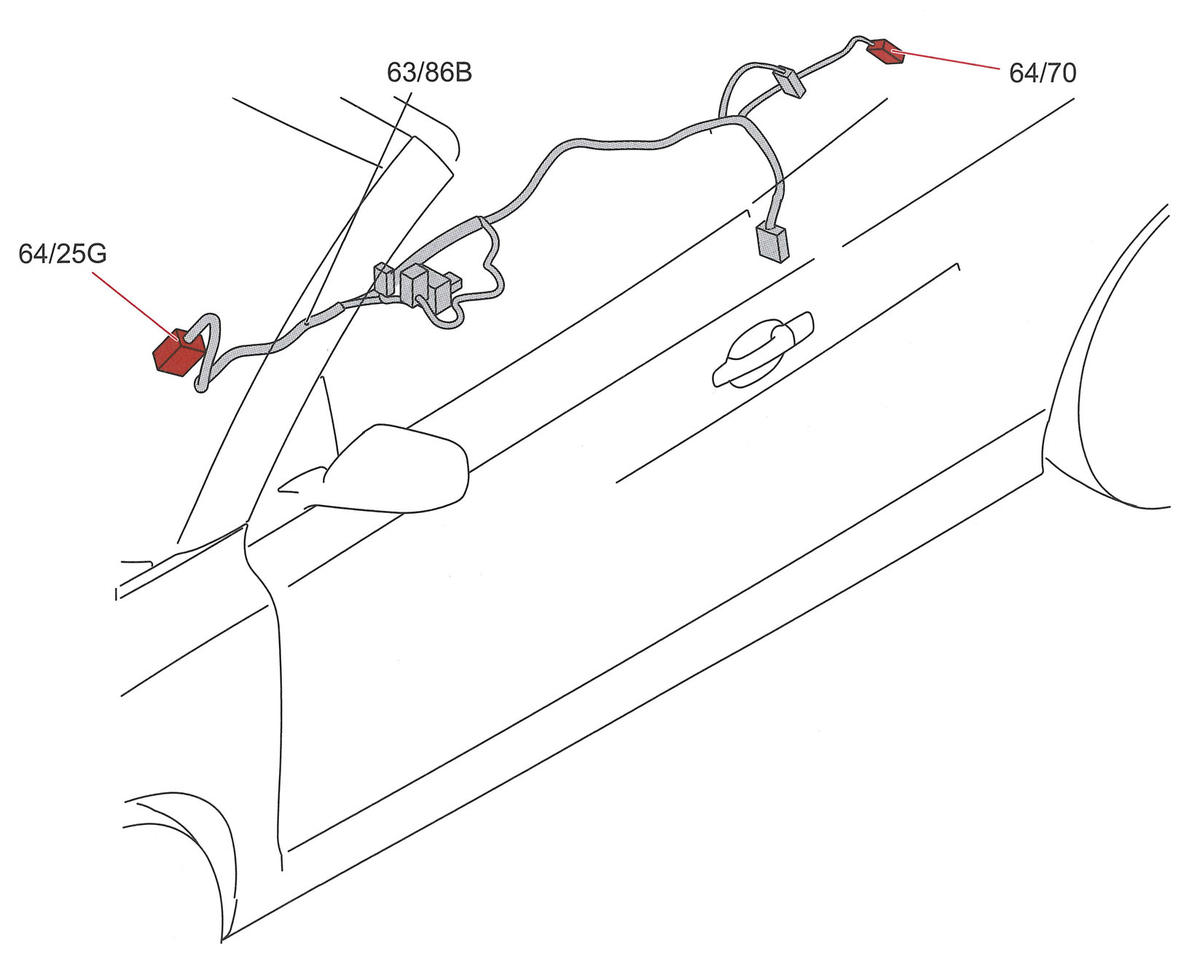 63/86B

64/70

64/25G