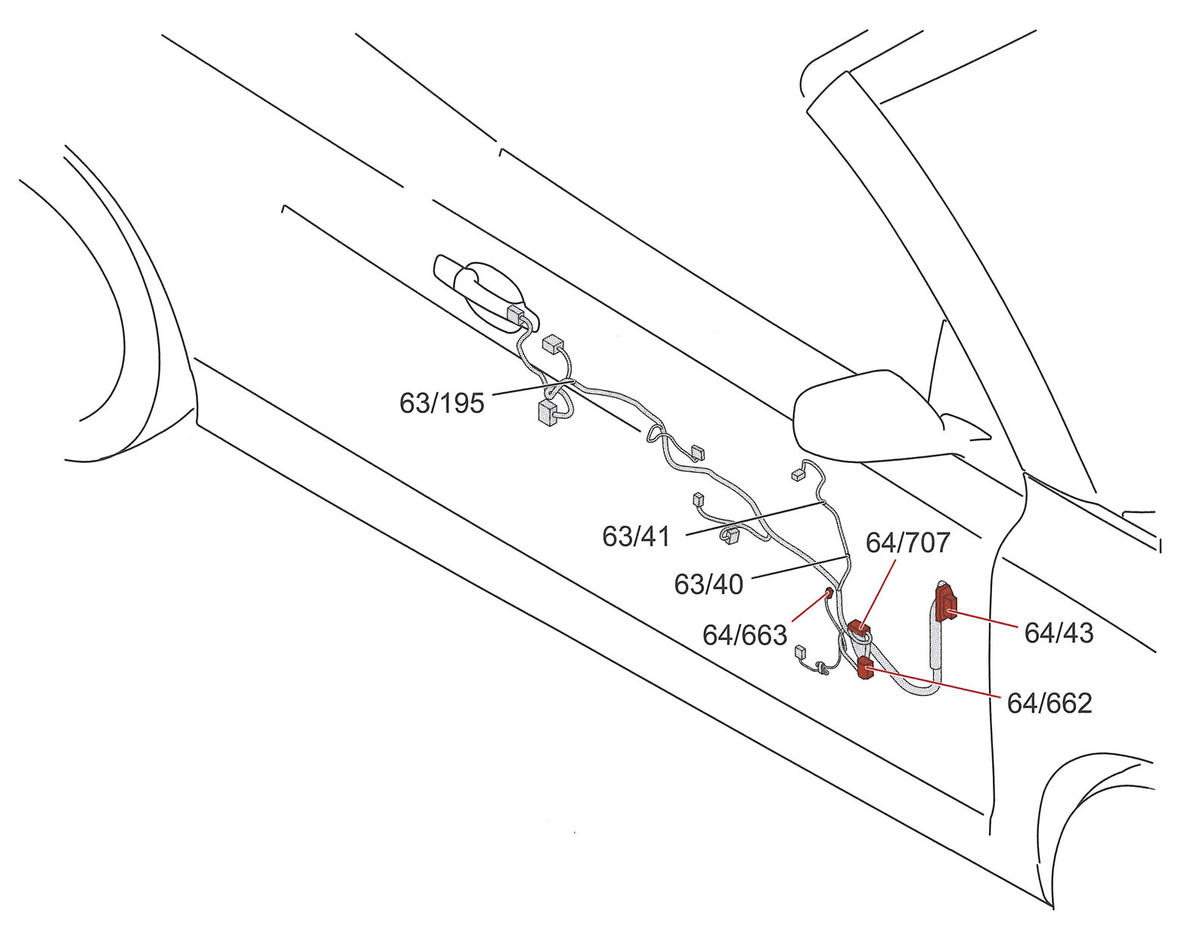 63/195
63/41
64/707
63/40
64/663
64/43
64/662