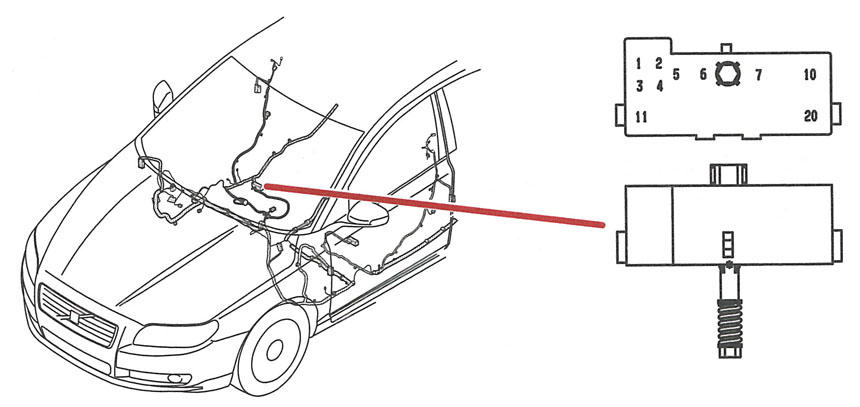 1 2
3 4 5 6 7 10
11 20