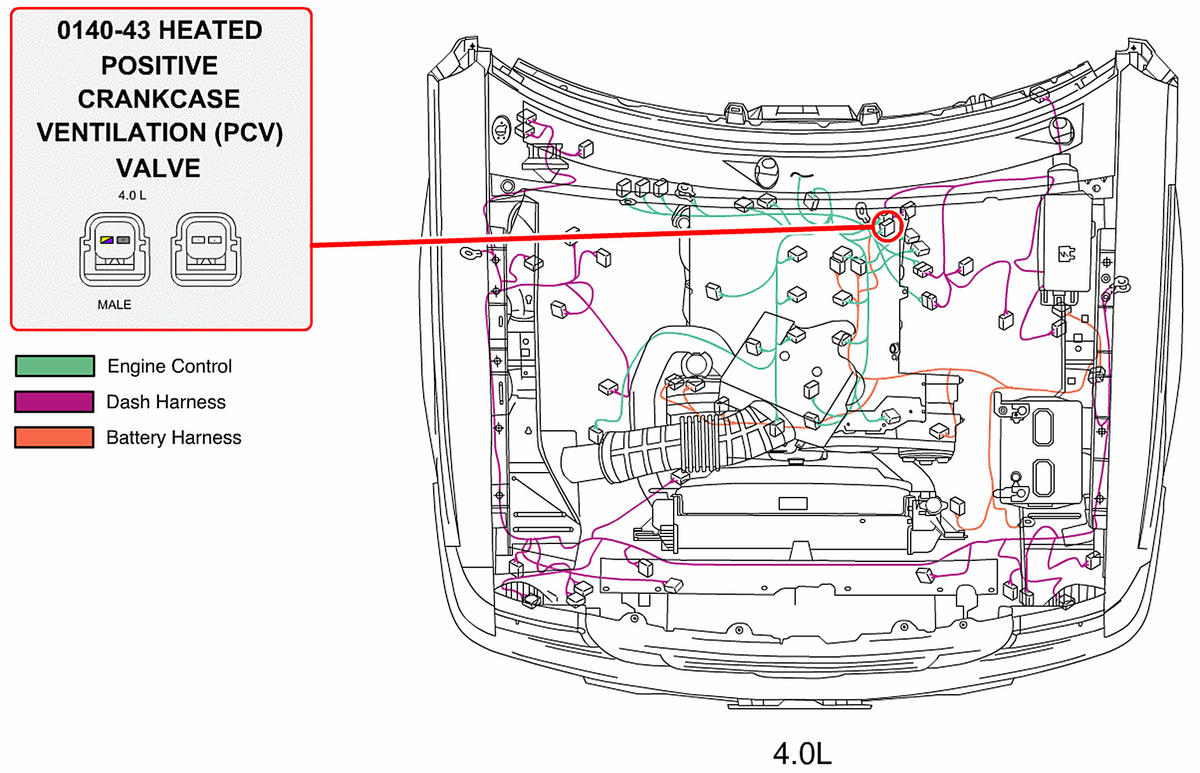 0140-43 HEATED POSITIVE CRANKCASE VENTILATION (PCV) VALVE

4.0 L

MALE

Engine Control
Dash Harness
Battery Harness

4.0L