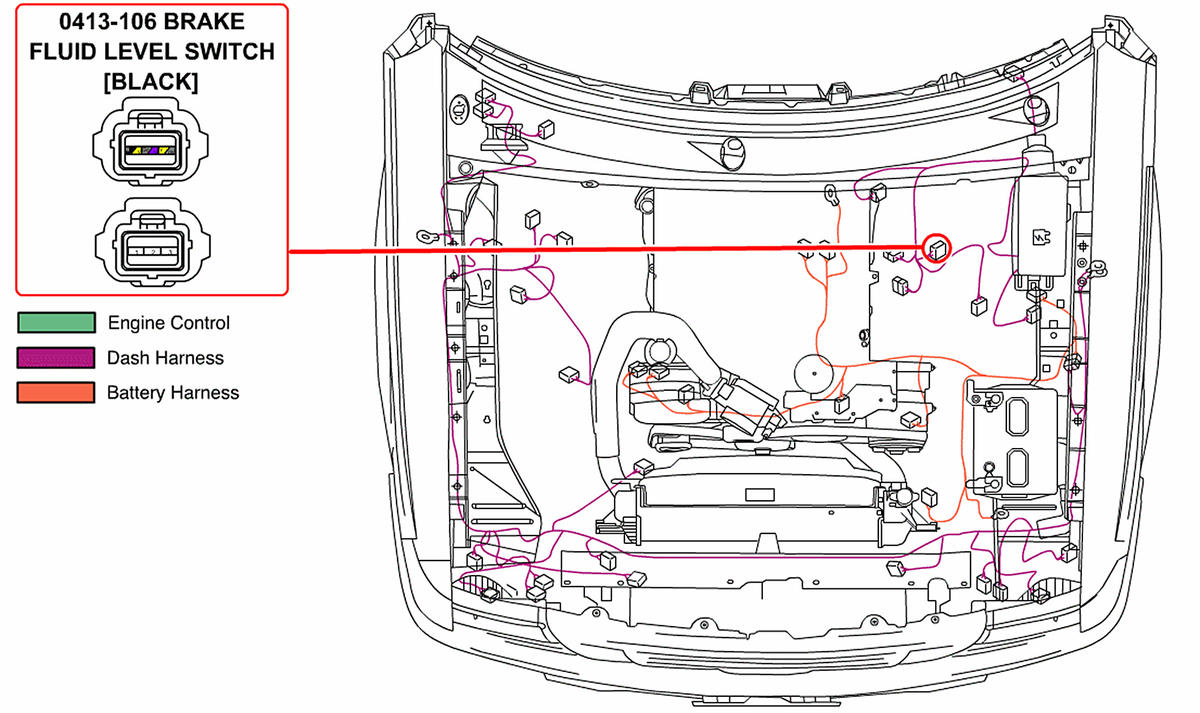 0413-106 BRAKE FLUID LEVEL SWITCH [BLACK]

Engine Control
Dash Harness
Battery Harness