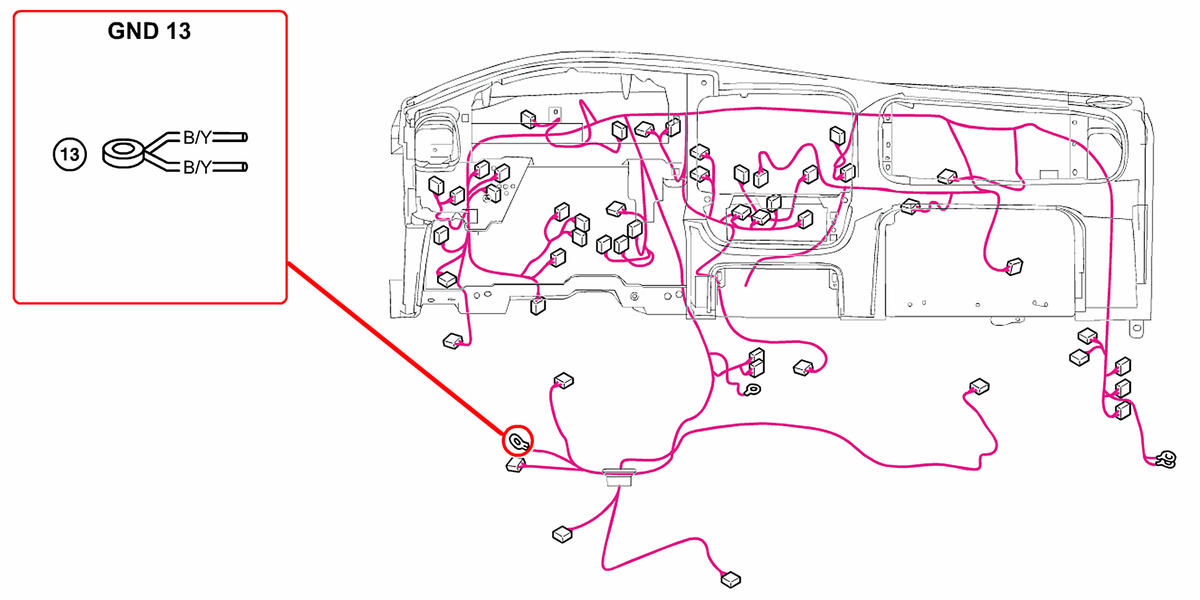 GND 13

13

B/Y

B/Y