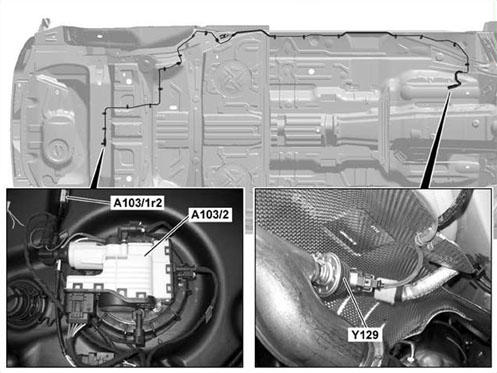 A103/1r2
A103/2
Y129