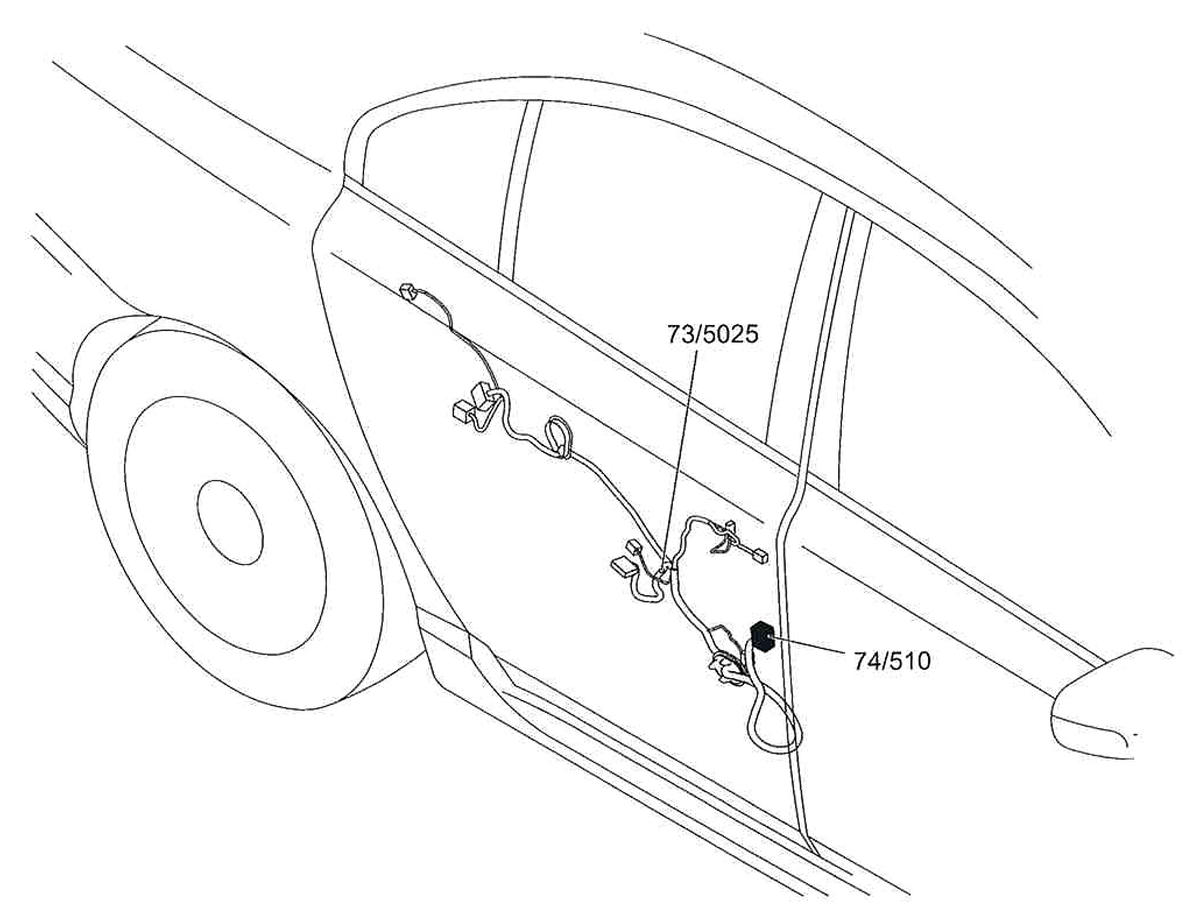 73/5025

74/510