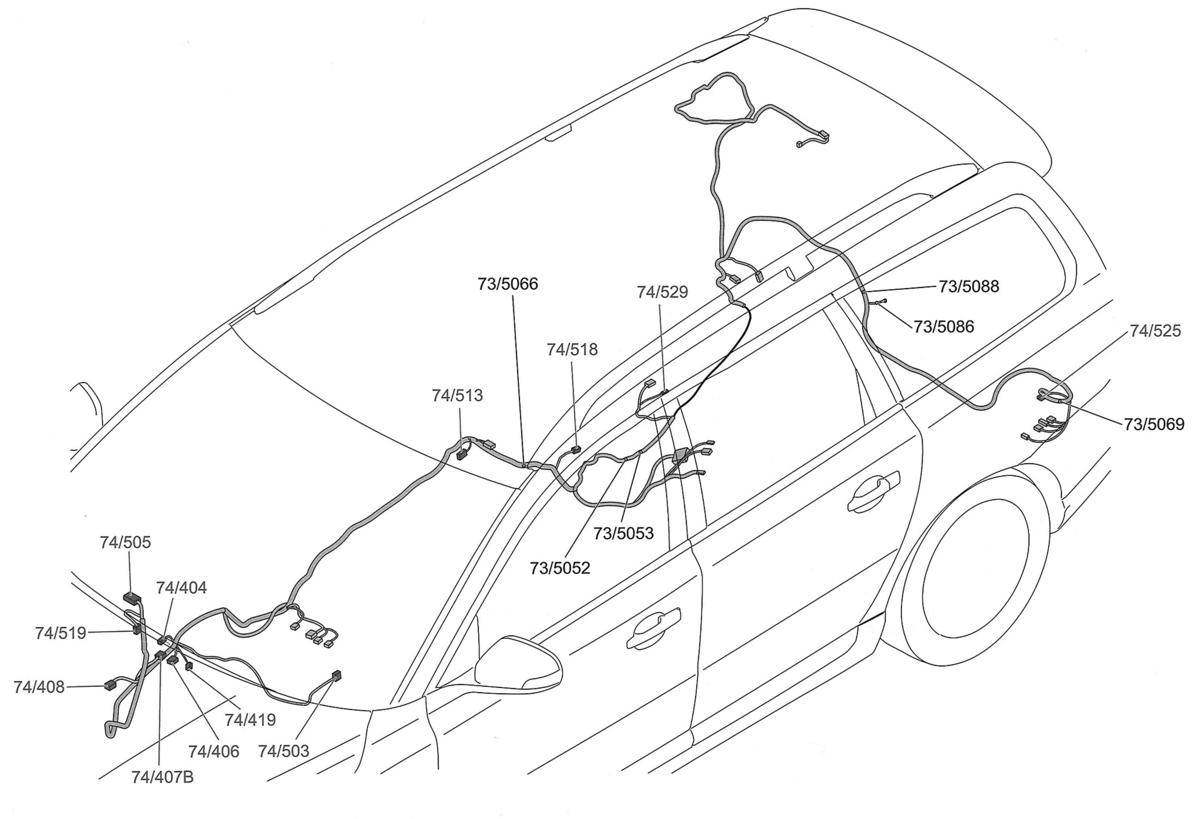 73/5066
74/529
73/5088
73/5086
74/525
74/518
74/513
73/5069
73/5053
73/5052
74/505
74/404
74/519
74/408
74/419
74/406
74/503
74/407B