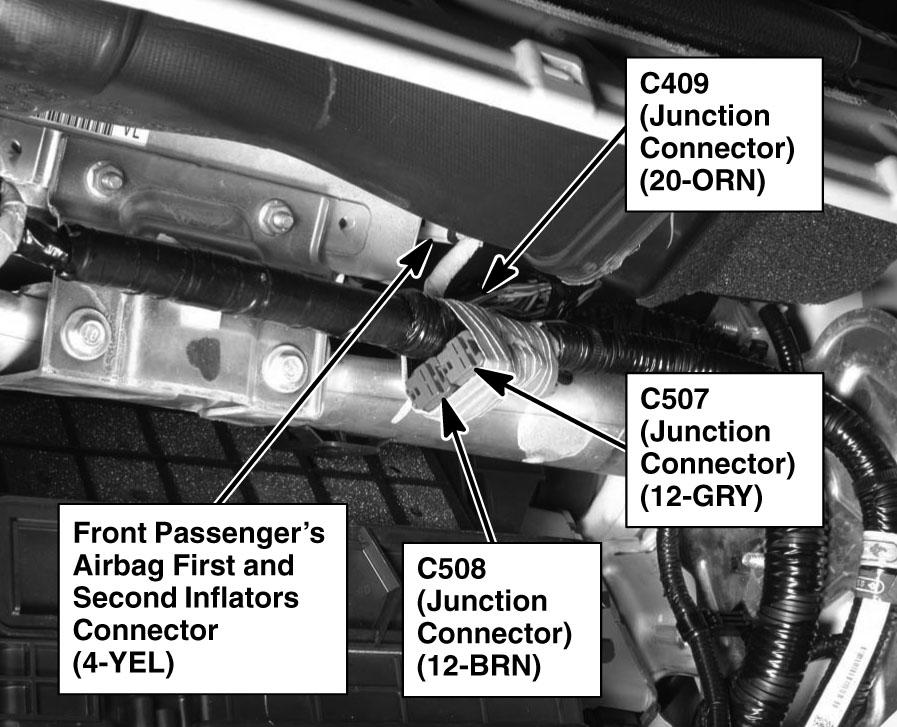 C409
(Junction
Connector)
(20-ORN)

C507
(Junction
Connector)
(12-GRY)

Front Passenger's
Airbag First and
Second Inflators
Connector
(4-YEL)

C508
(Junction
Connector)
(12-BRN)