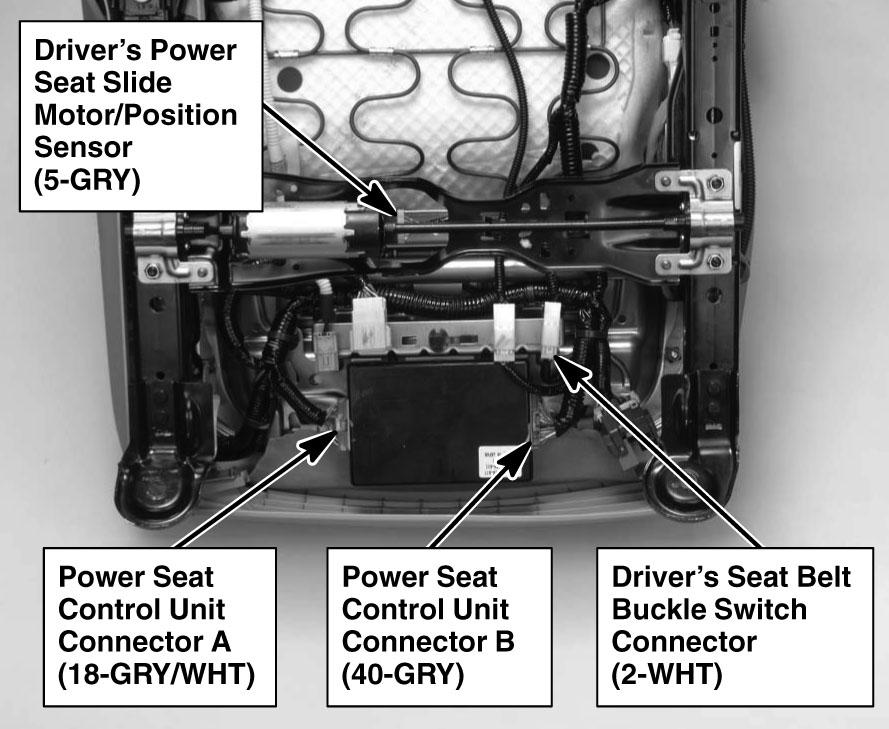 Driver's Power Seat Slide Motor/Position Sensor (5-GRY)

Power Seat Control Unit Connector A (18-GRY/WHT)

Power Seat Control Unit Connector B (40-GRY)

Driver's Seat Belt Buckle Switch Connector (2-WHT)