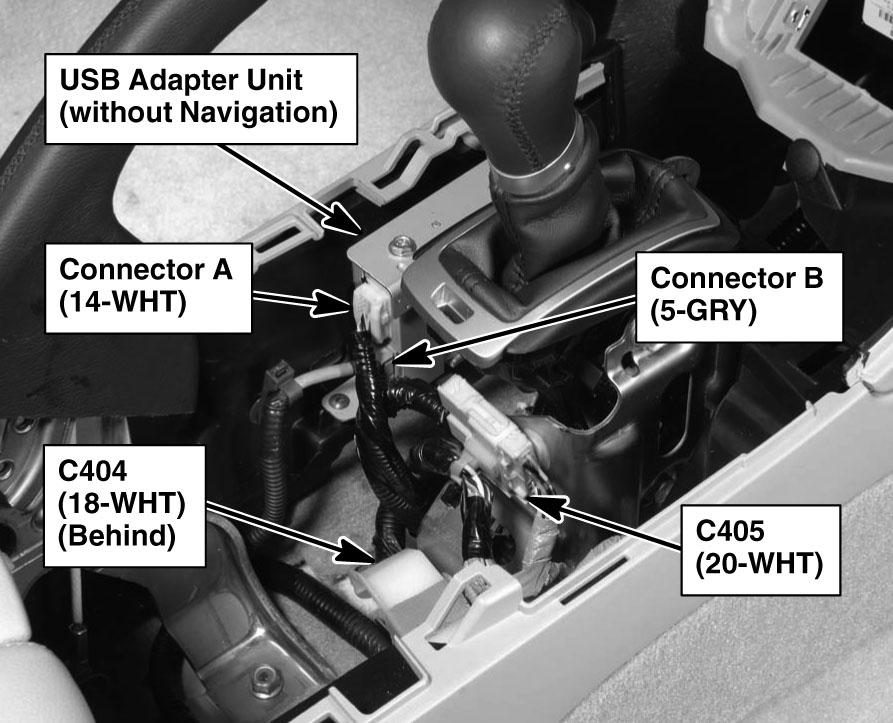 USB Adapter Unit
(without Navigation)

Connector A
(14-WHT)

Connector B
(5-GRY)

C404
(18-WHT)
(Behind)

C405
(20-WHT)