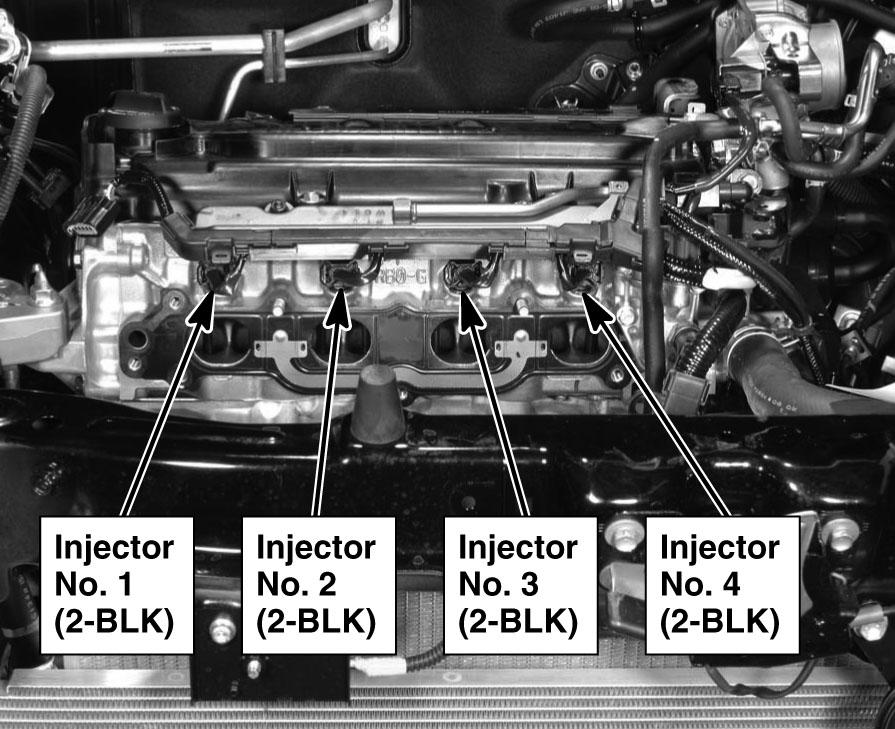 Injector No. 1 (2-BLK)

Injector No. 2 (2-BLK)

Injector No. 3 (2-BLK)

Injector No. 4 (2-BLK)