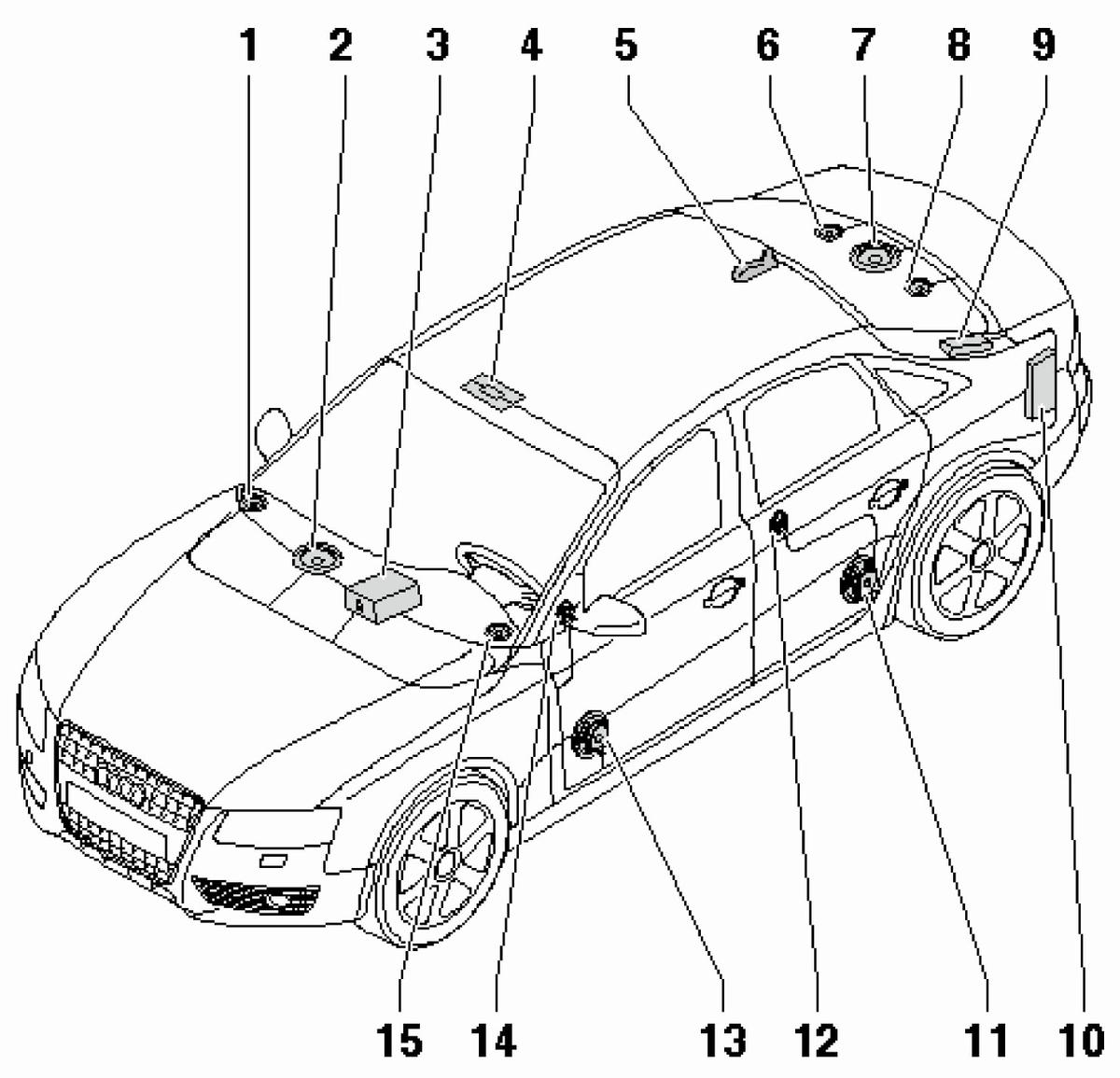 1 2 3 4 5 6 7 8 9

15 14 13 12 11 10