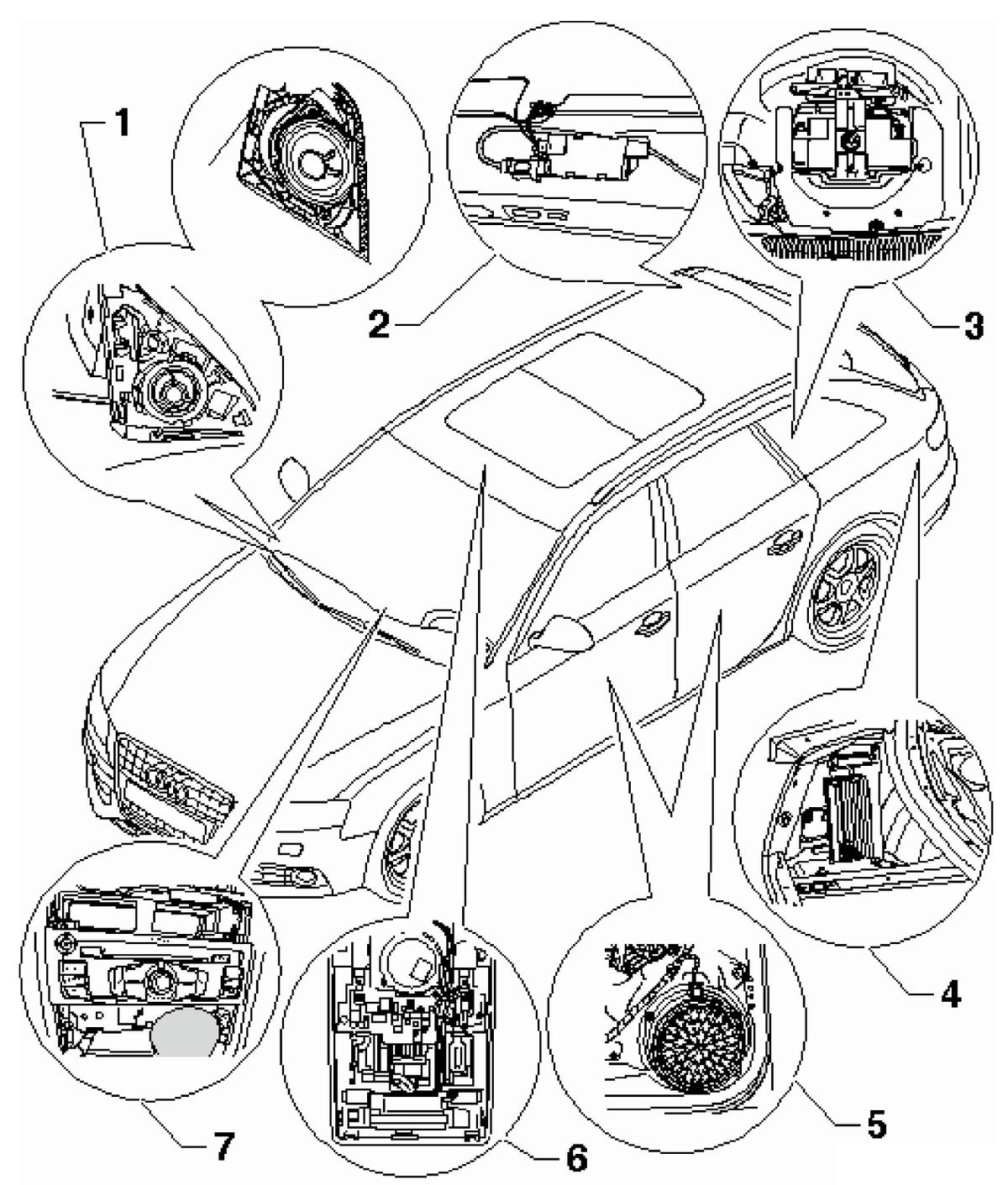 1
2
3
4
5
6
7