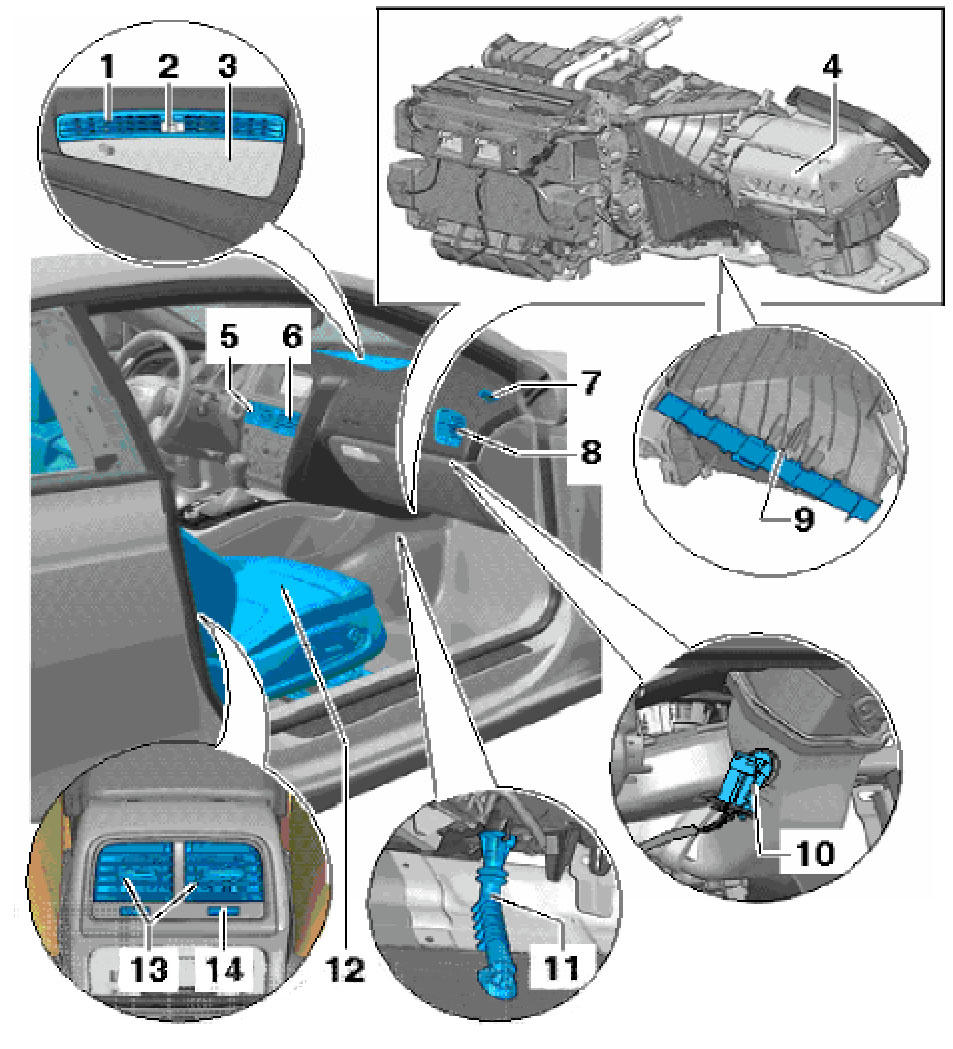 1 2 3

4

5 6

7

8

9

10

11

12

13 14