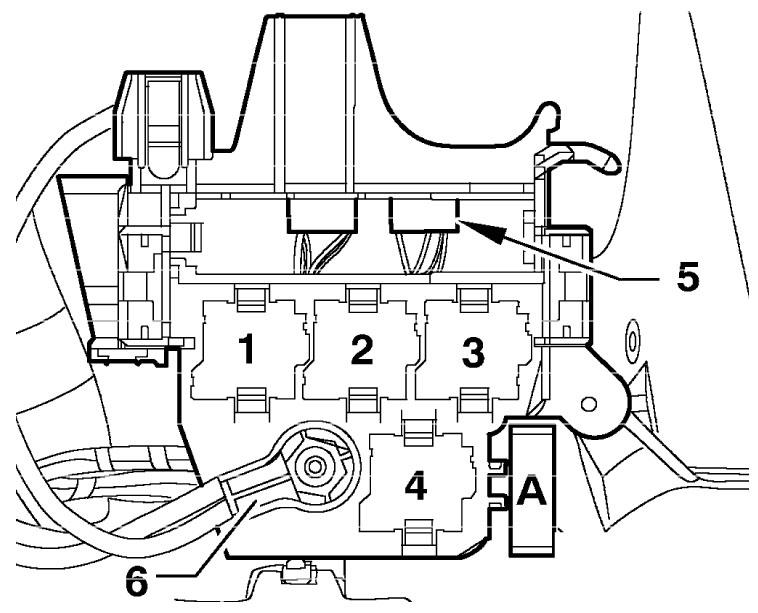 5
1
2
3
4
A
6