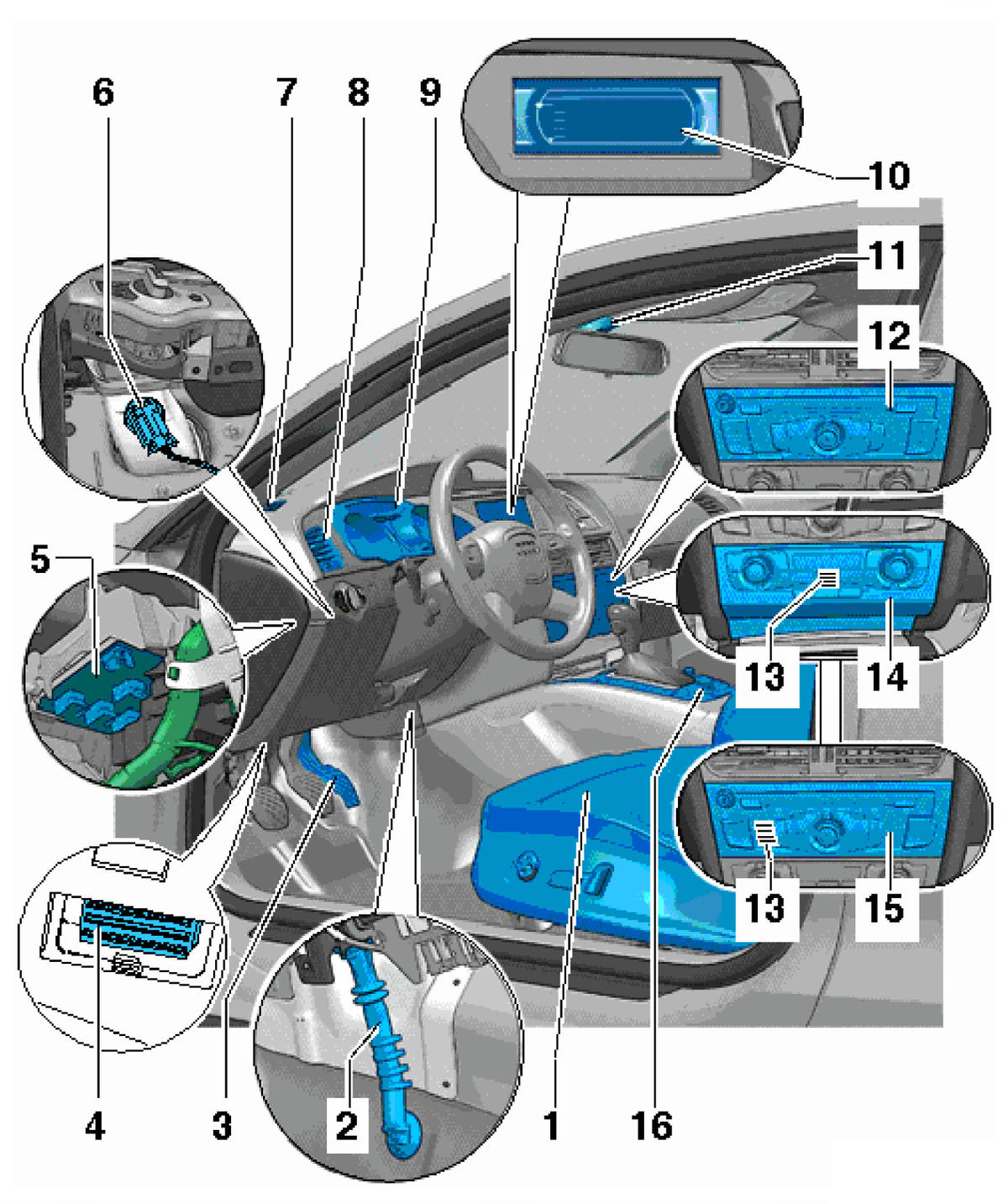 6
7
8
9
10
11
12
5
13
14
13
15
4
3
2
1
16