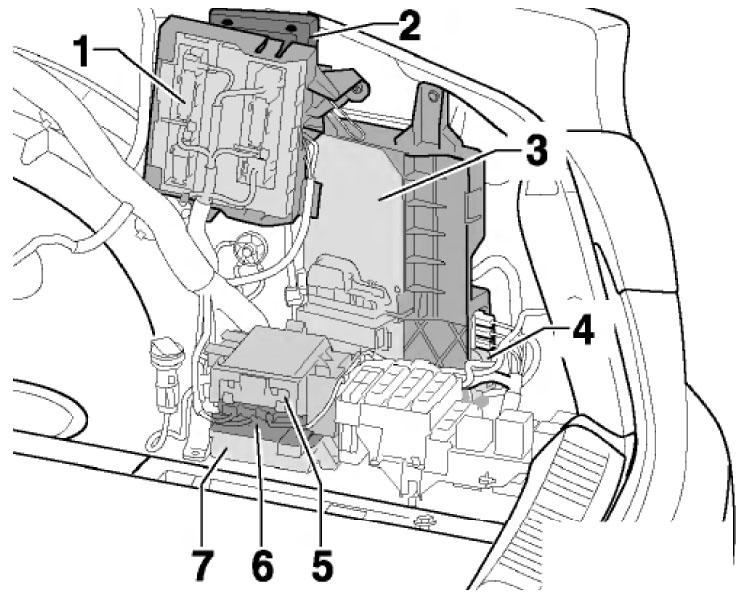 1
2
3
4
7
6
5